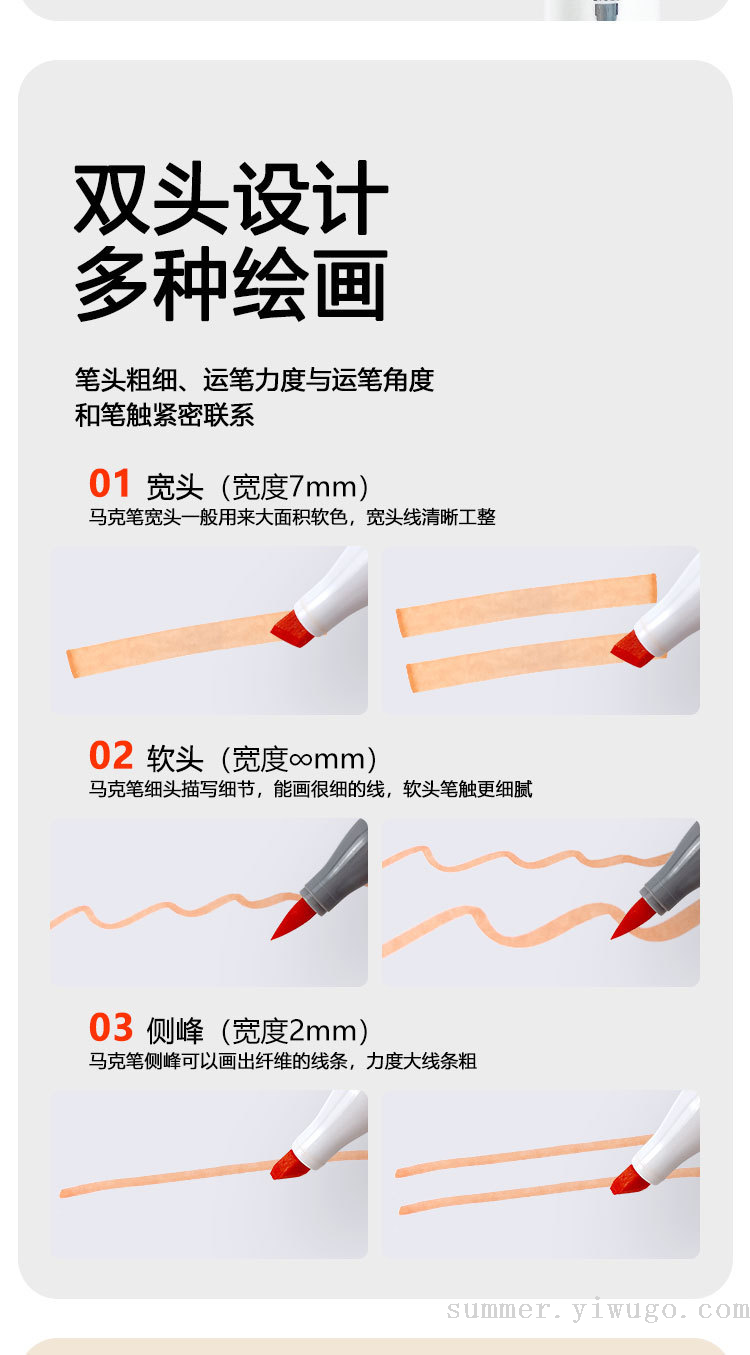 双头设计
多种绘画

笔头粗细、运笔力度与运笔角度
和笔触紧密联系

01 宽头（宽度7mm）
马克笔宽头一般用来大面积软色，宽头线清晰工整

02 软头（宽度∞mm）
马克笔细头描写细节，能画很细的线，软头笔触更细腻

03 侧峰（宽度2mm）
马克笔侧峰可以画出纤维的线条，力度大线条粗

summer.yiwugo.com