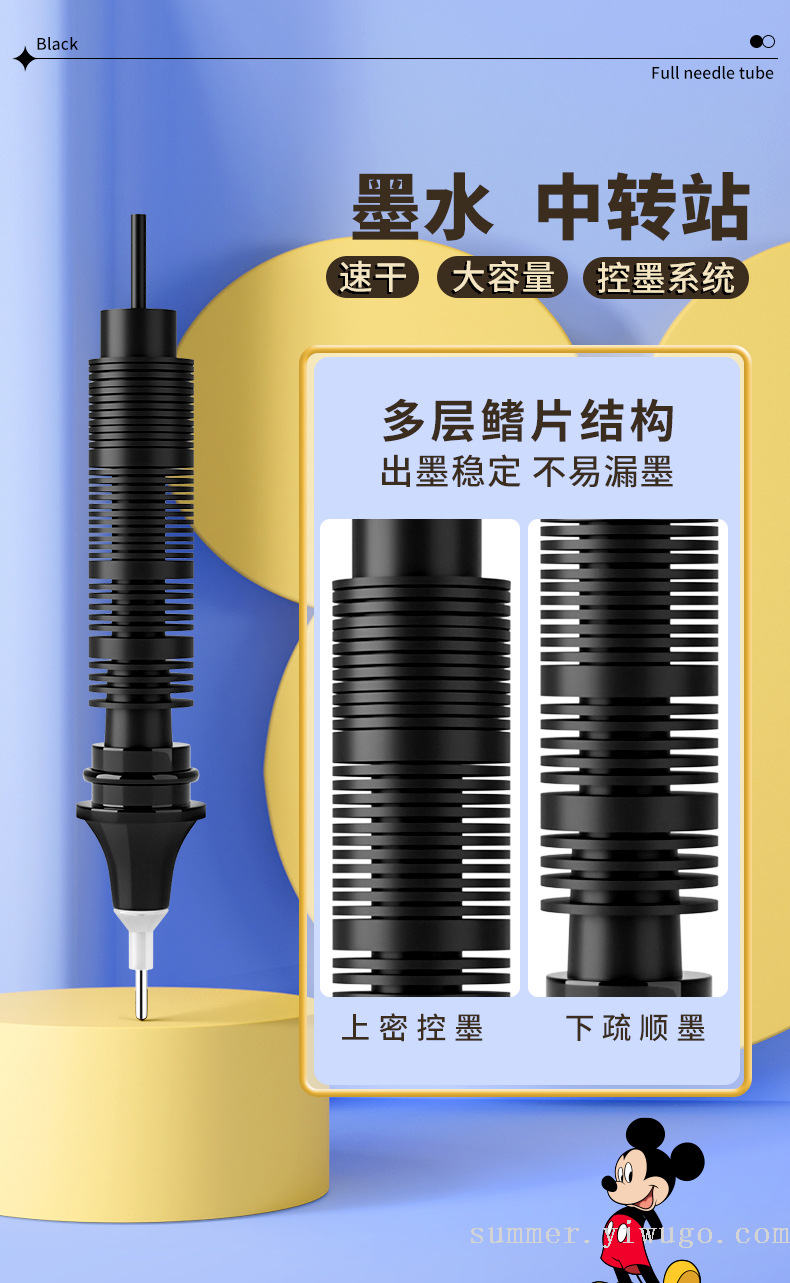 Black

Full needle tube

墨水 中转站

速干 大容量 控墨系统

多层鳍片结构

出墨稳定 不易漏墨

上密控墨

下疏顺墨

summer.yiwugo.com