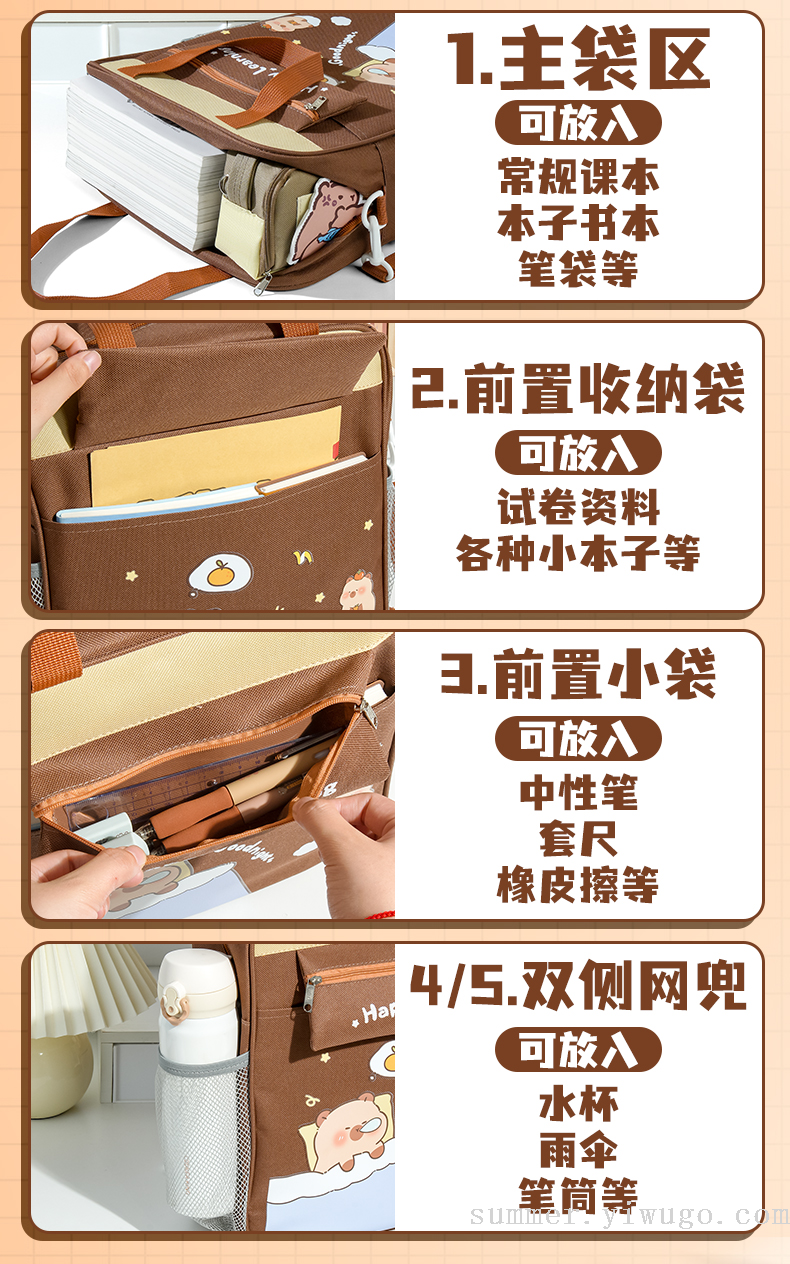 1.主袋区
可放入
常规课本
本子书本
笔袋等

2.前置收纳袋
可放入
试卷资料
各种小本子等

3.前置小袋
可放入
中性笔
套尺
橡皮擦等

4/5.双侧网兜
可放入
水杯
雨伞
笔筒等

summer.yiwugo.com