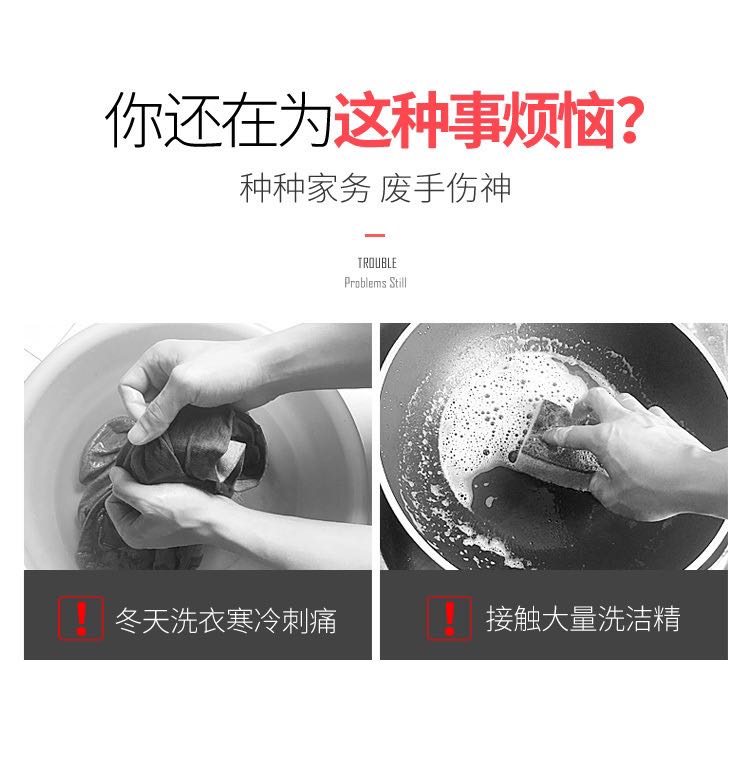 你还在为这种事烦恼?

种种家务 废手伤神

TROUBLE
Problems Still

!
冬天洗衣寒冷刺痛

!
接触大量洗洁精