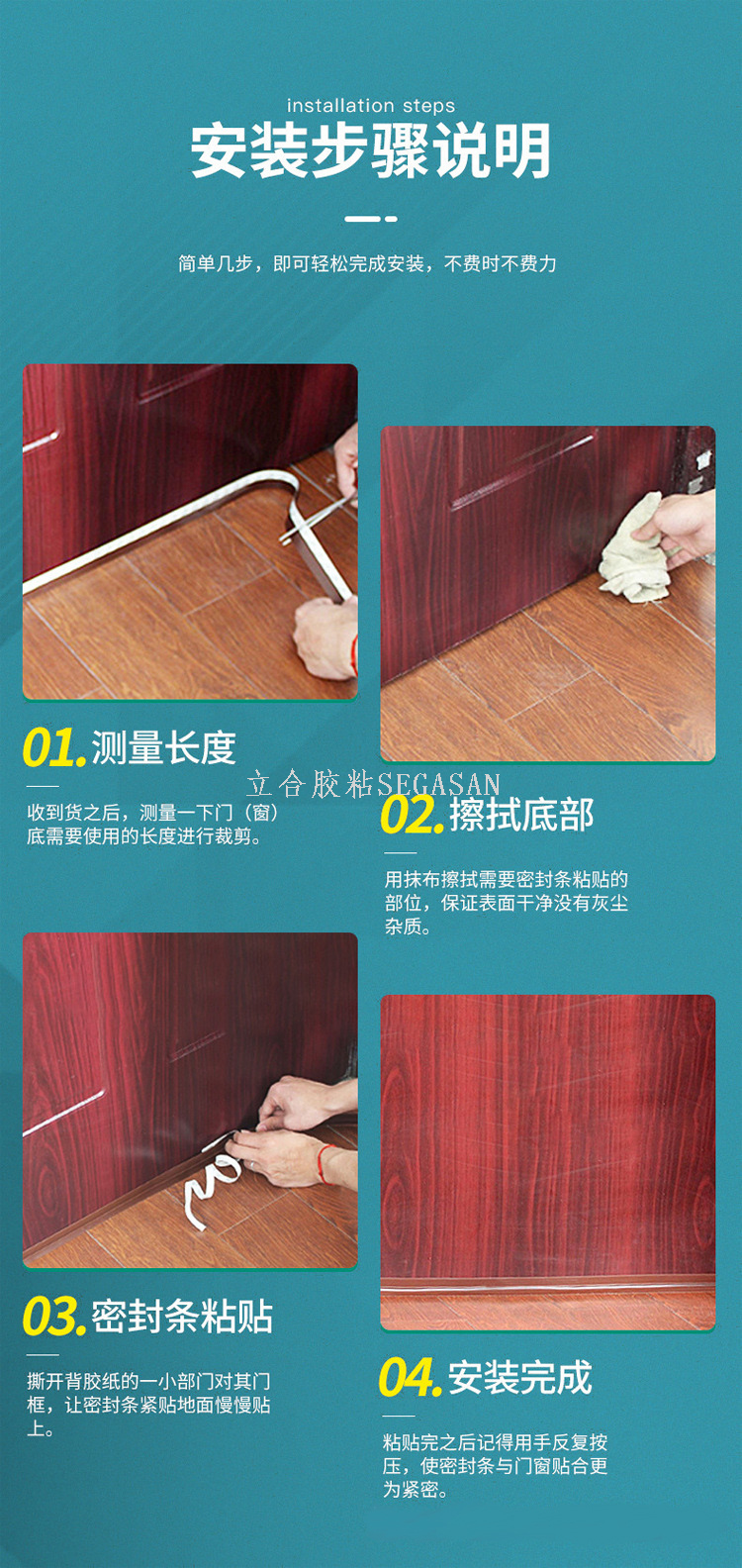 installation steps

安装步骤说明

简单几步，即可轻松完成安装，不费时不费力

01. 测量长度

收到货之后，测量一下门（窗）底需要使用的长度进行裁剪。

立合胶粘SEGASAN

02. 擦拭底部

用抹布擦拭需要密封条粘贴的部位，保证表面干净没有灰尘杂质。

03. 密封条粘贴

撕开背胶纸的一小部门对其门框，让密封条紧贴地面慢慢贴上。

04. 安装完成

粘贴完之后记得用手反复按压，使密封条与门窗贴合更为紧密。