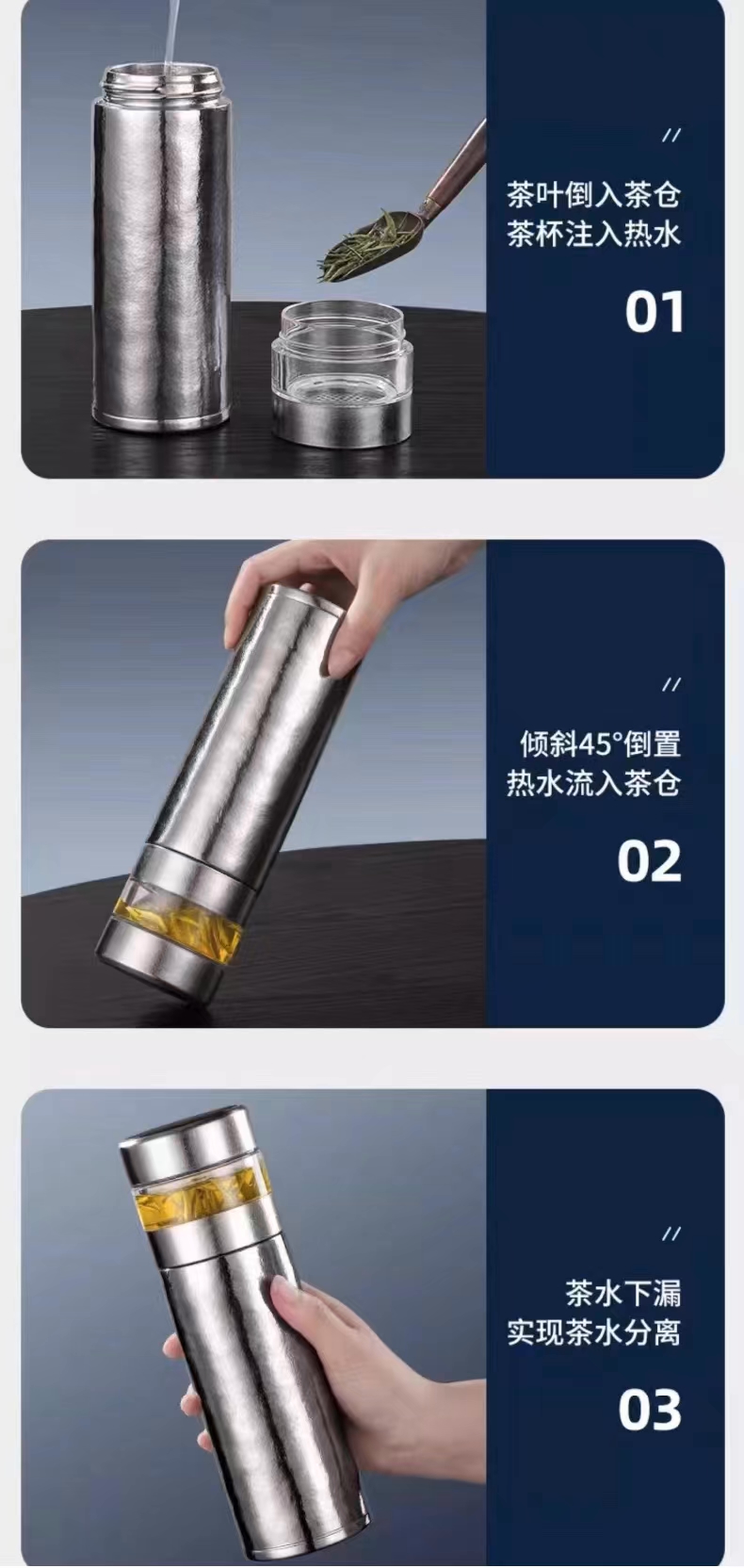 //

茶叶倒入茶仓
茶杯注入热水

01

//

倾斜45°倒置
热水流入茶仓

02

//

茶水下漏
实现茶水分离

03