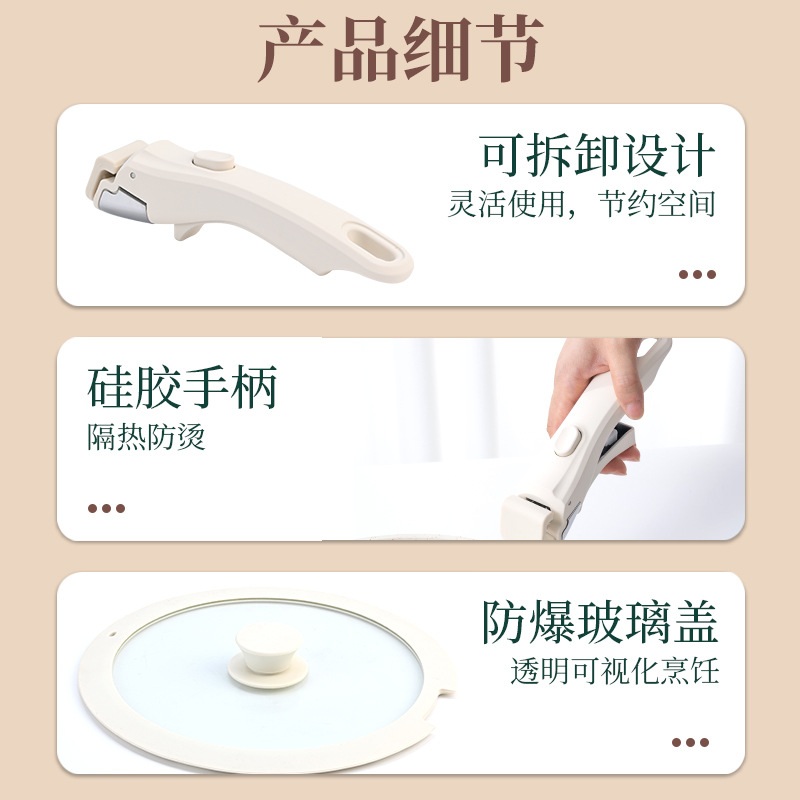 产品细节

可拆卸设计
灵活使用，节约空间

硅胶手柄
隔热防烫

防爆玻璃盖
透明可视化烹饪