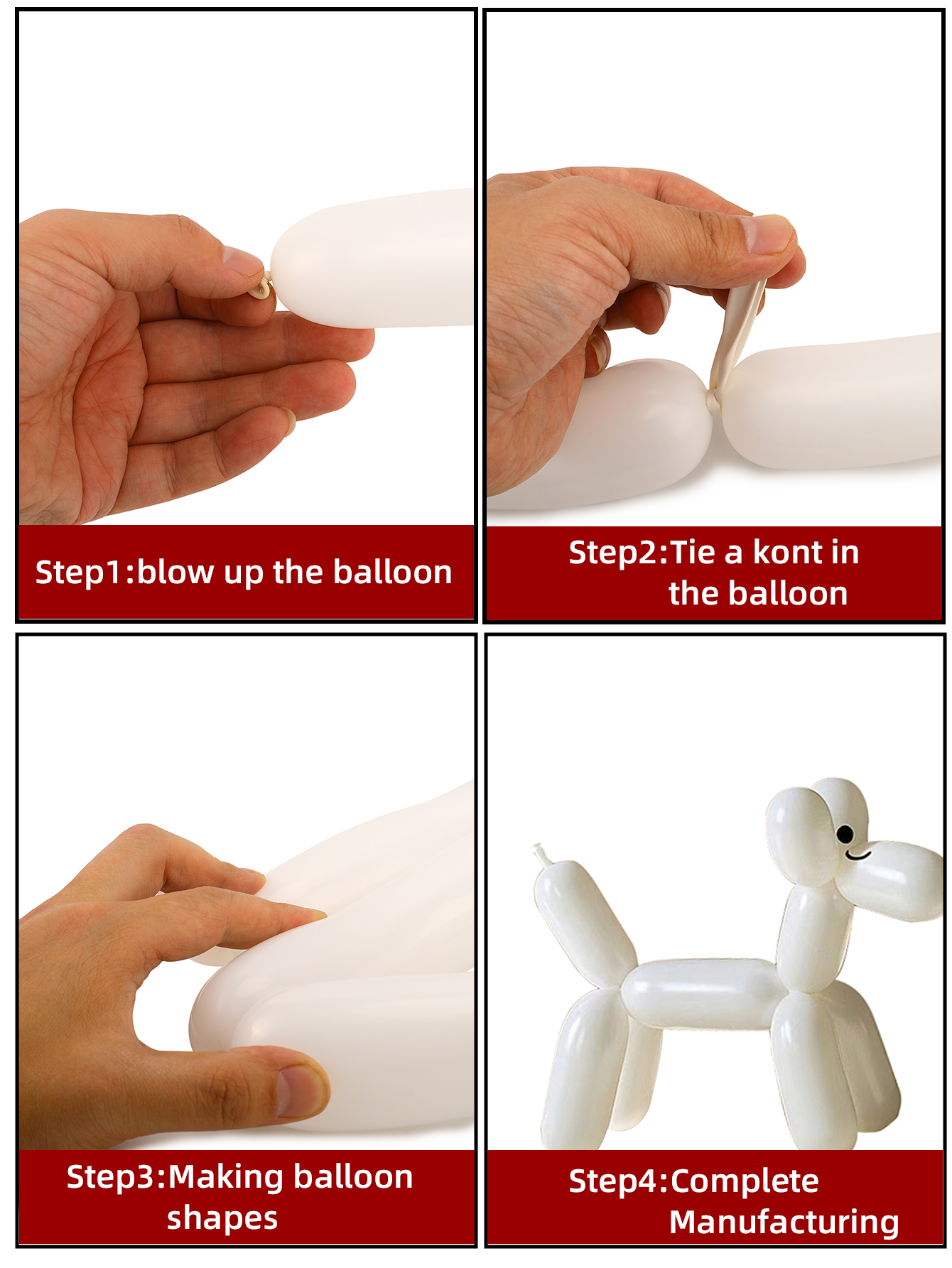 Step1:blow up the balloon

Step2:Tie a kont in the balloon

Step3:Making balloon shapes

Step4:Complete Manufacturing