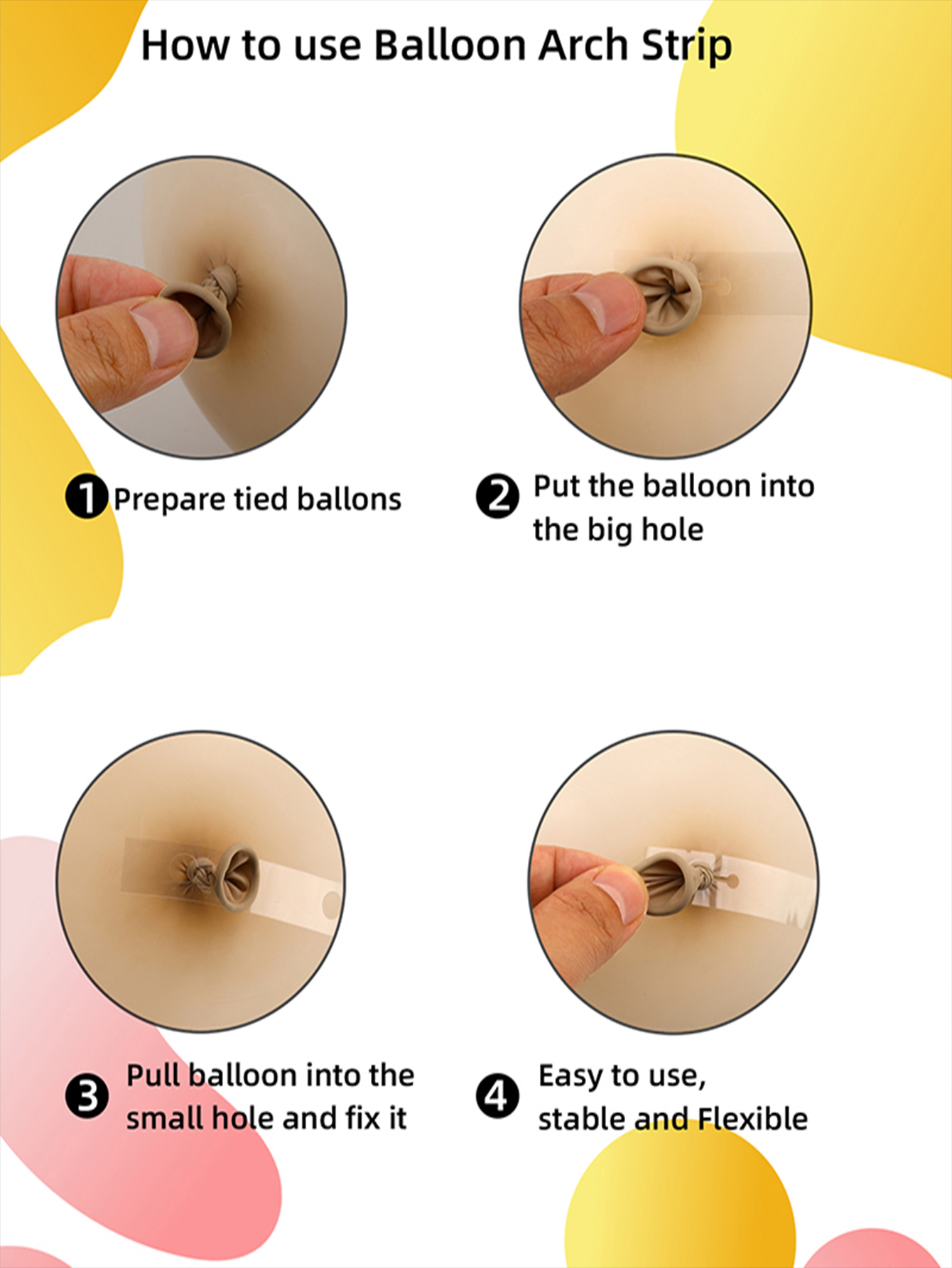 How to use Balloon Arch Strip

1 Prepare tied ballons

2 Put the balloon into the big hole

3 Pull balloon into the small hole and fix it

4 Easy to use, stable and Flexible