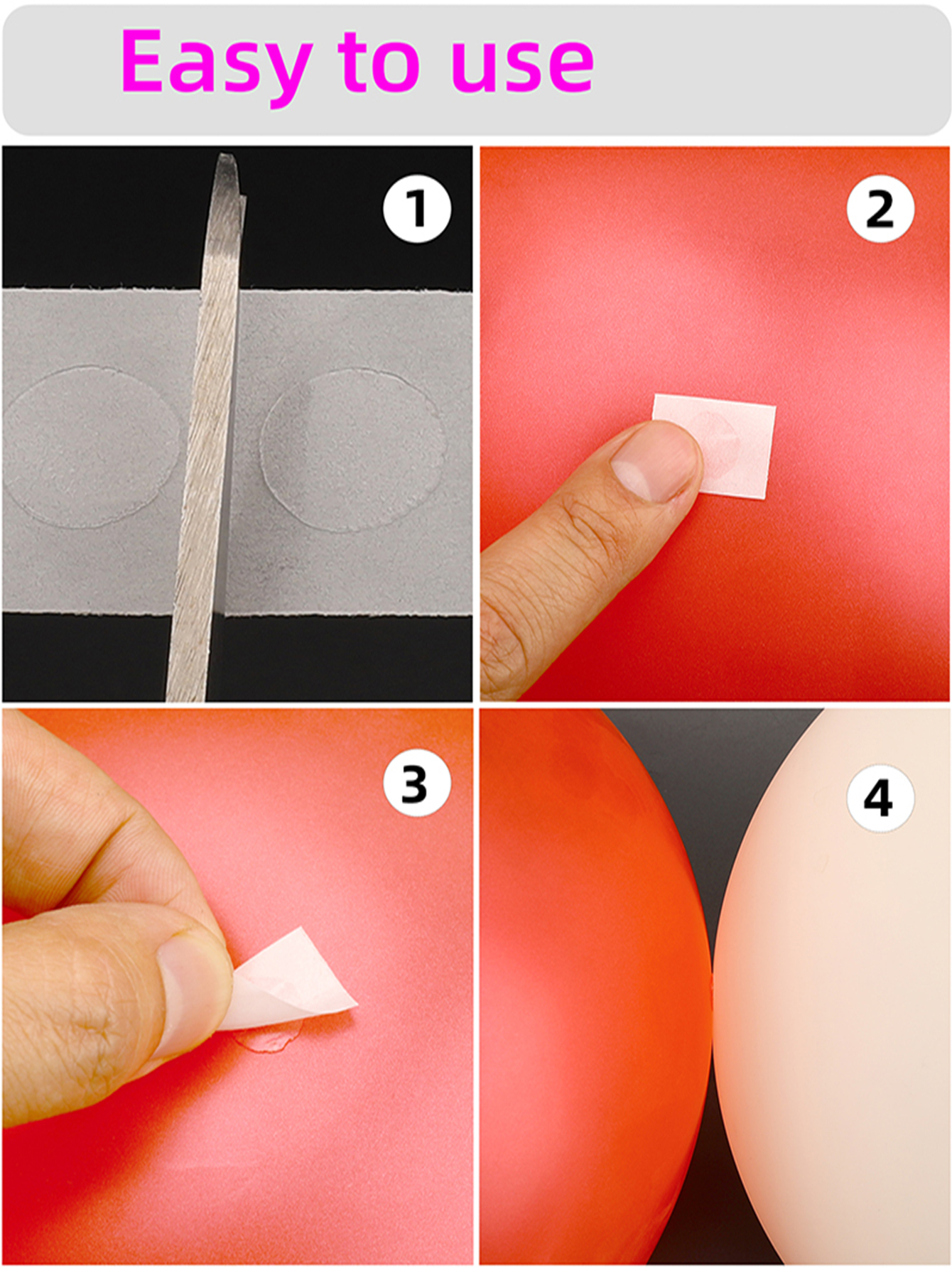 Easy to use

1

2

3

4