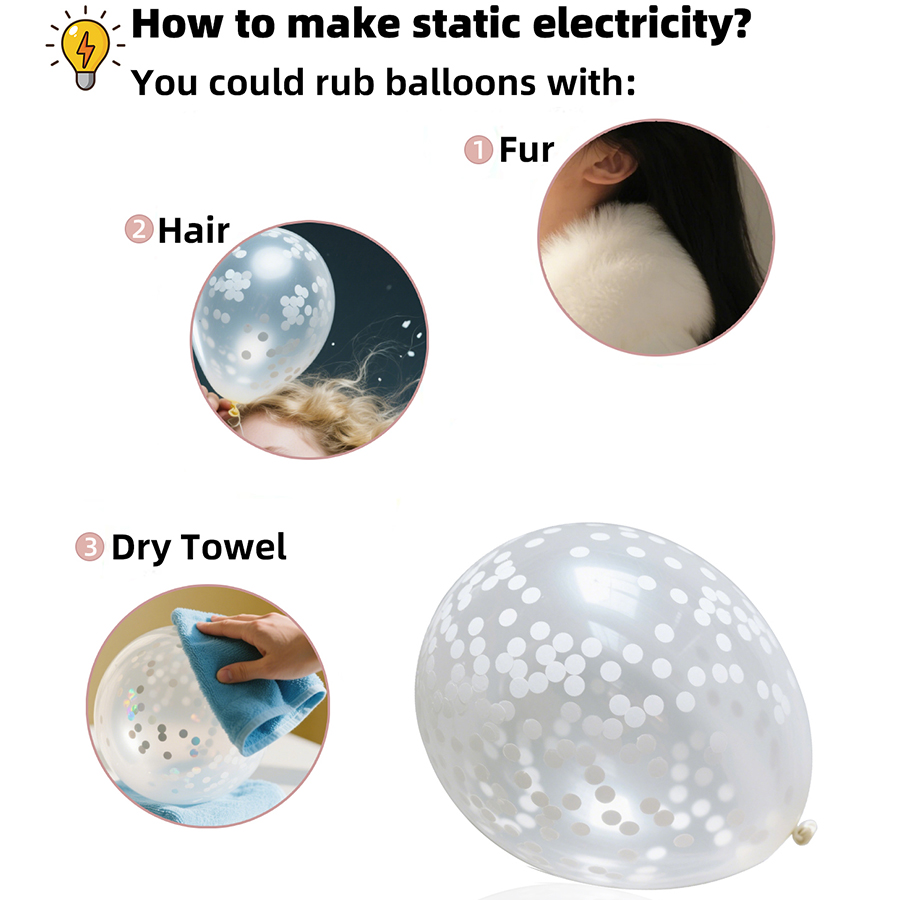 How to make static electricity?
You could rub balloons with:

① Fur

② Hair

③ Dry Towel