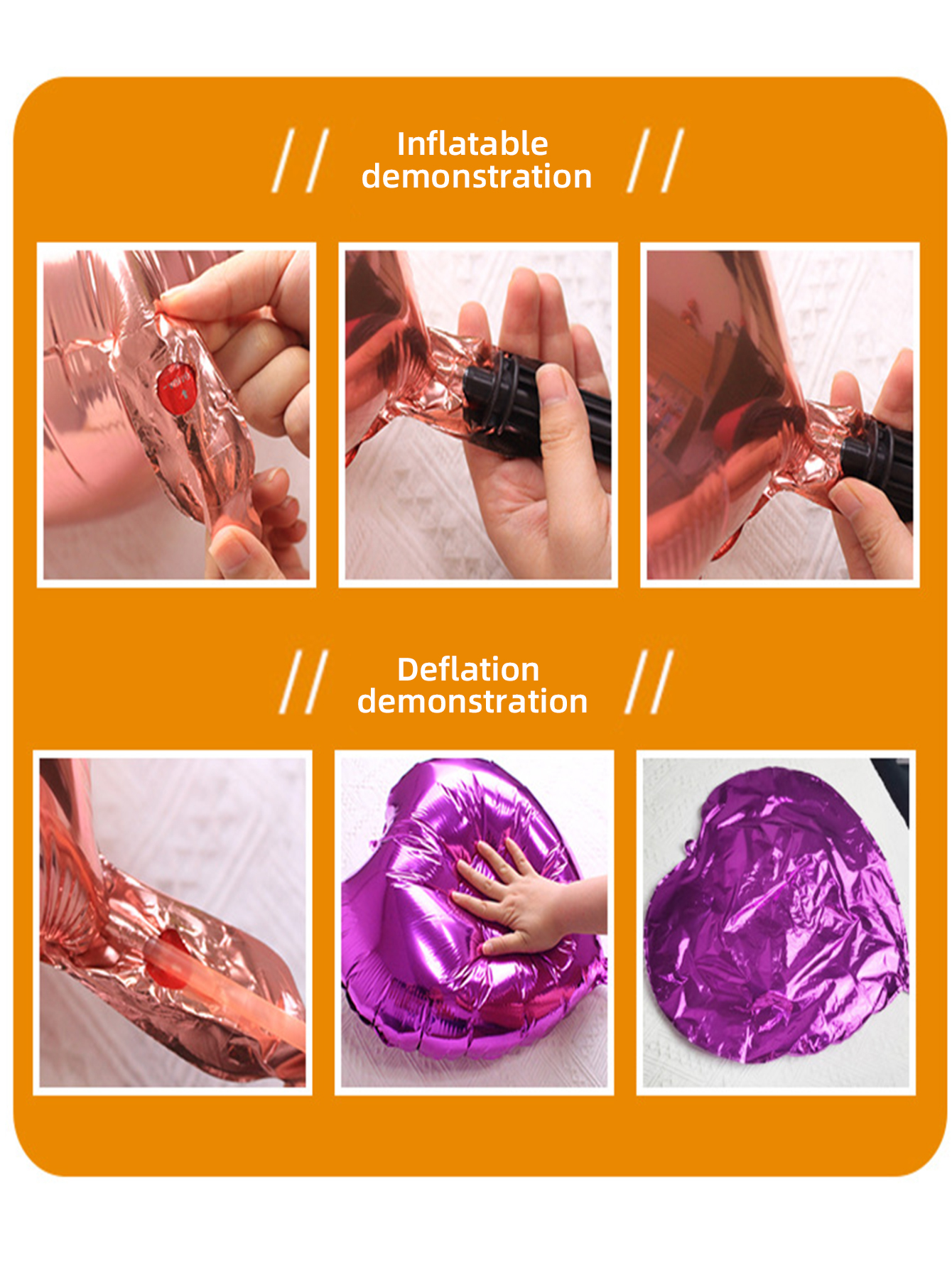 // Inflatable demonstration //

// Deflation demonstration //