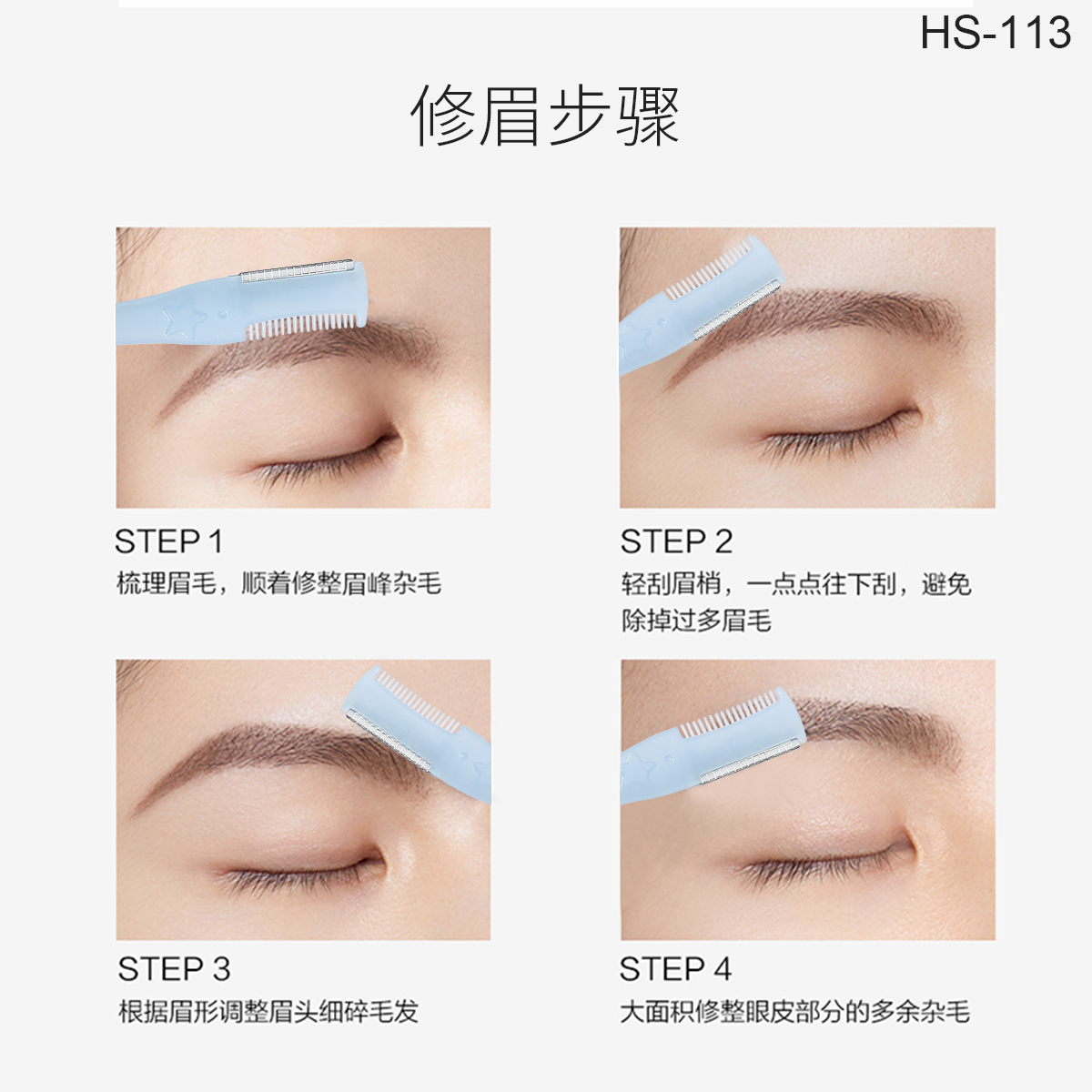 HS-113

修眉步骤

STEP 1
梳理眉毛，顺着修整眉峰杂毛

STEP 2
轻刮眉梢，一点点往下刮，避免除掉过多眉毛

STEP 3
根据眉形调整眉头细碎毛发

STEP 4
大面积修整眼皮部分的多余杂毛