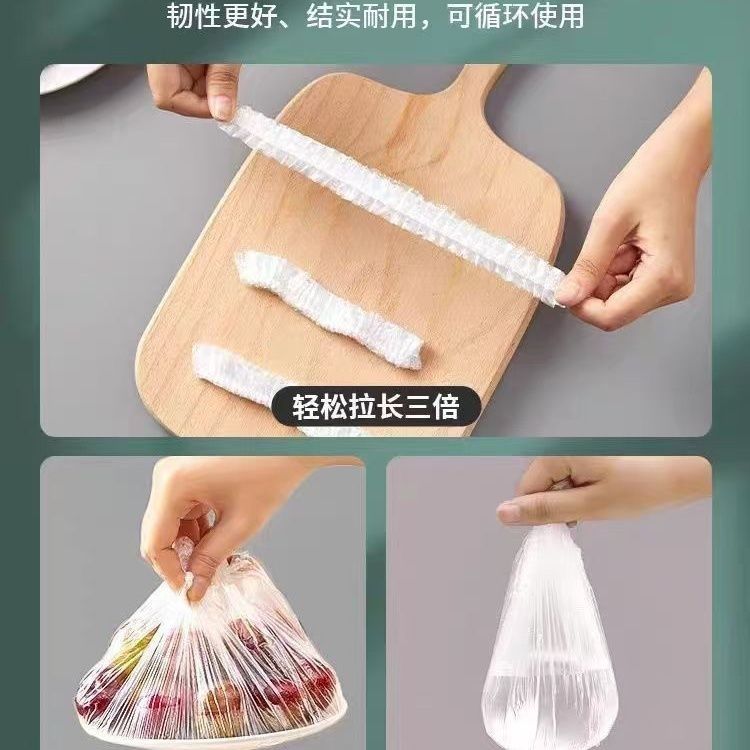 韧性更好、结实耐用，可循环使用

轻松拉长三倍