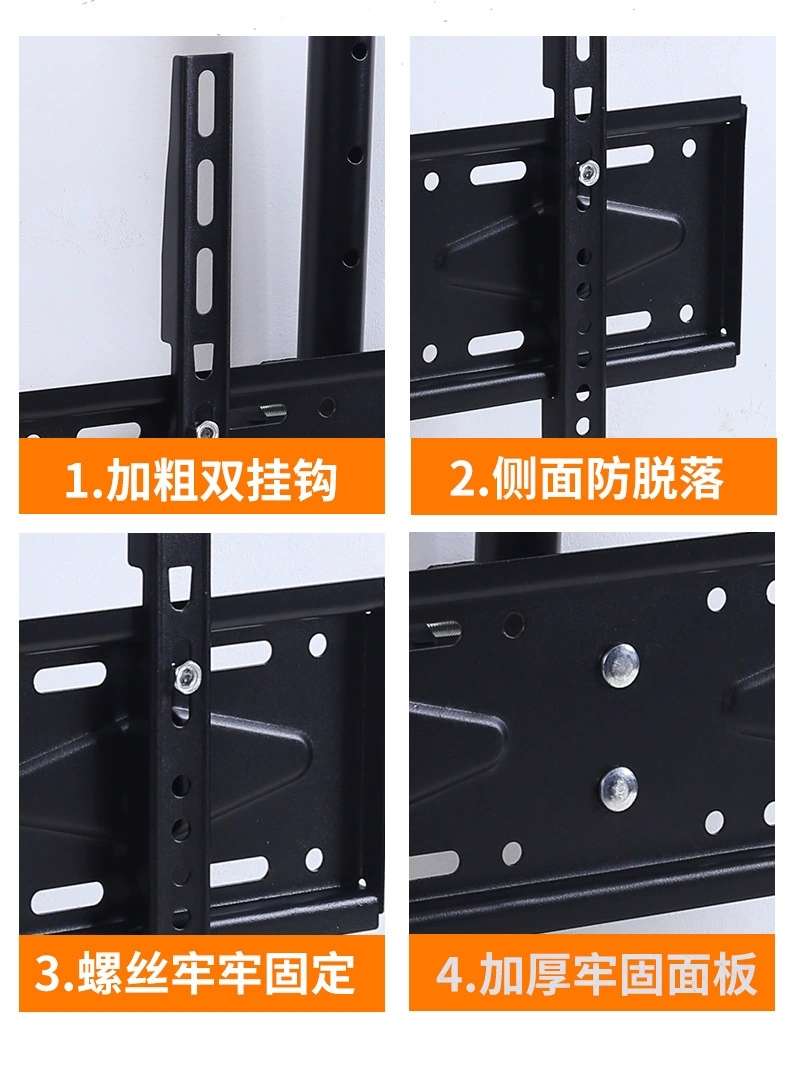 1.加粗双挂钩

2.侧面防脱落

3.螺丝牢牢固定

4.加厚牢固面板