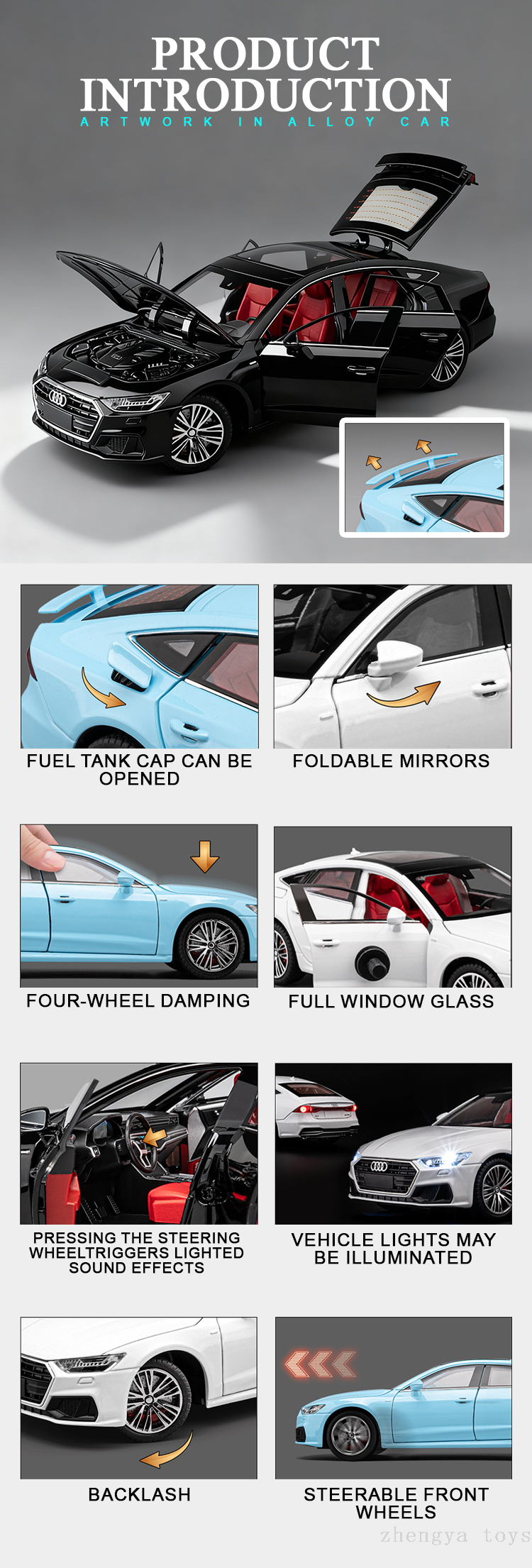 PRODUCT INTRODUCTION
ARTWORK IN ALLOY CAR

FUEL TANK CAP CAN BE OPENED

FOLDABLE MIRRORS

FOUR-WHEEL DAMPING

FULL WINDOW GLASS

PRESSING THE STEERING WHEELTRIGGERS LIGHTED SOUND EFFECTS

VEHICLE LIGHTS MAY BE ILLUMINATED

BACKLASH

STEERABLE FRONT WHEELS

zhengya toys