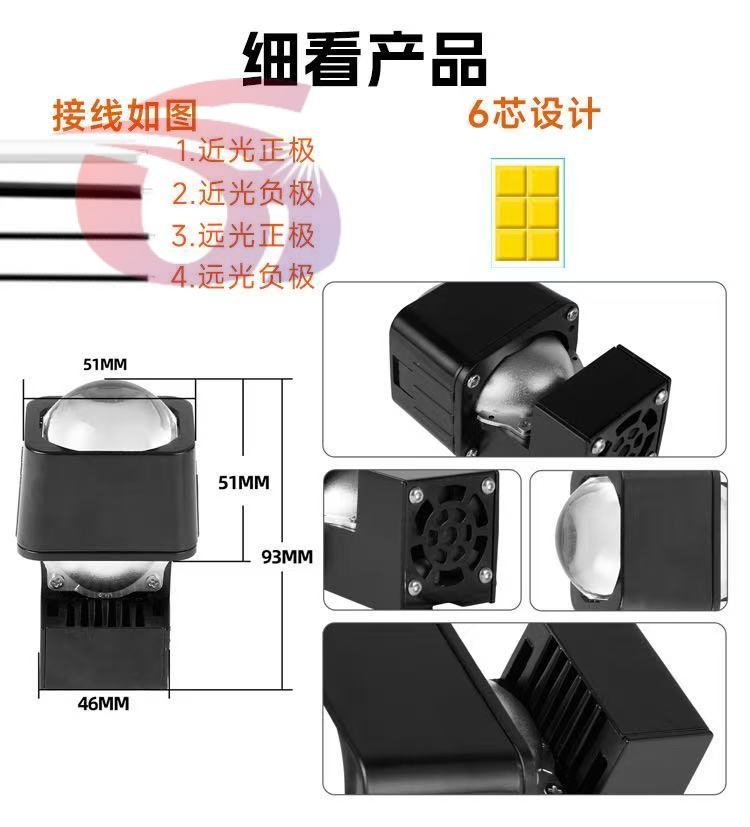 细看产品

接线如图
1.近光正极
2.近光负极
3.远光正极
4.远光负极

6芯设计

51MM
51MM
93MM
46MM