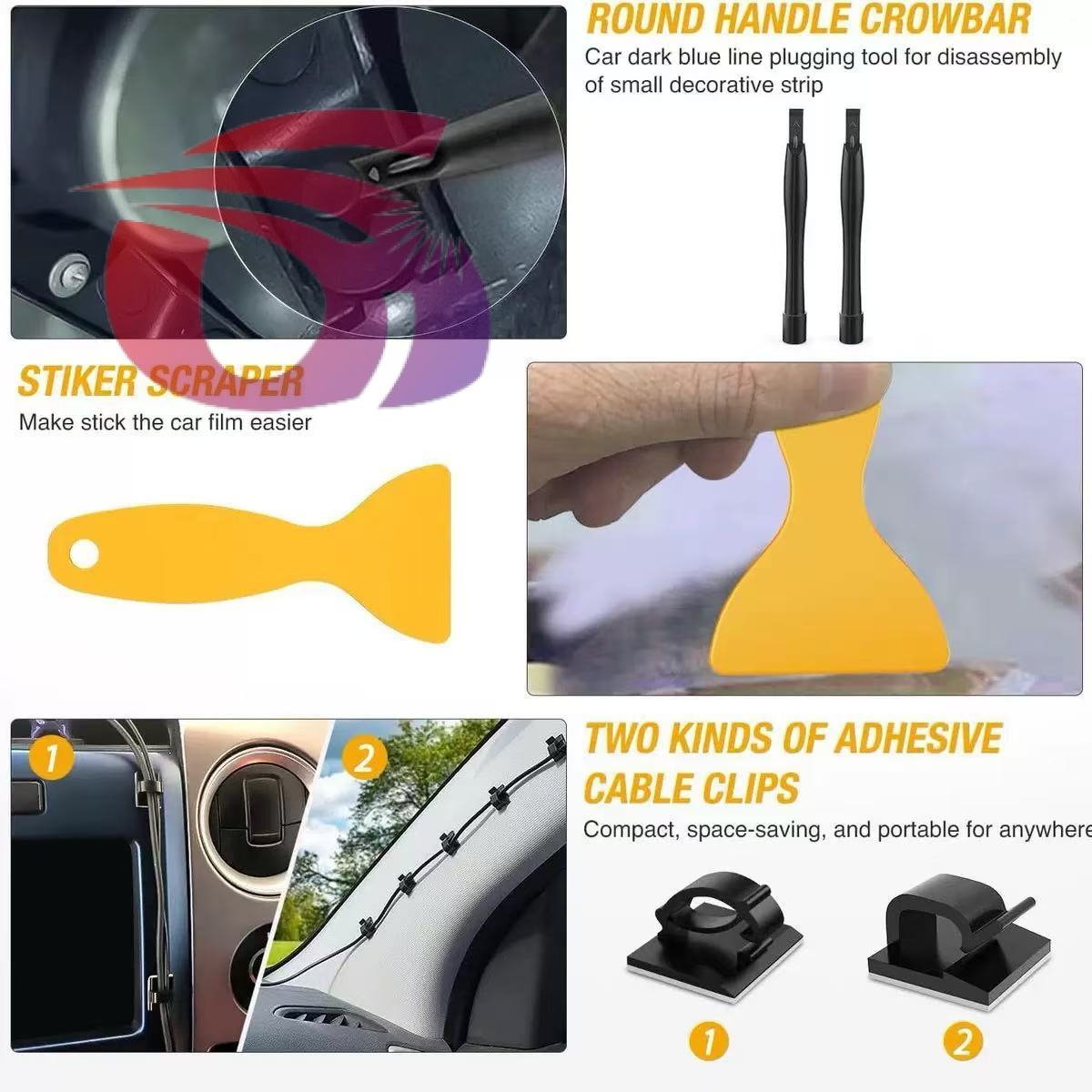 ROUND HANDLE CROWBAR
Car dark blue line plugging tool for disassembly of small decorative strip

STIKER SCRAPER
Make stick the car film easier

1
2

TWO KINDS OF ADHESIVE CABLE CLIPS
Compact, space-saving, and portable for anywhere

1
2