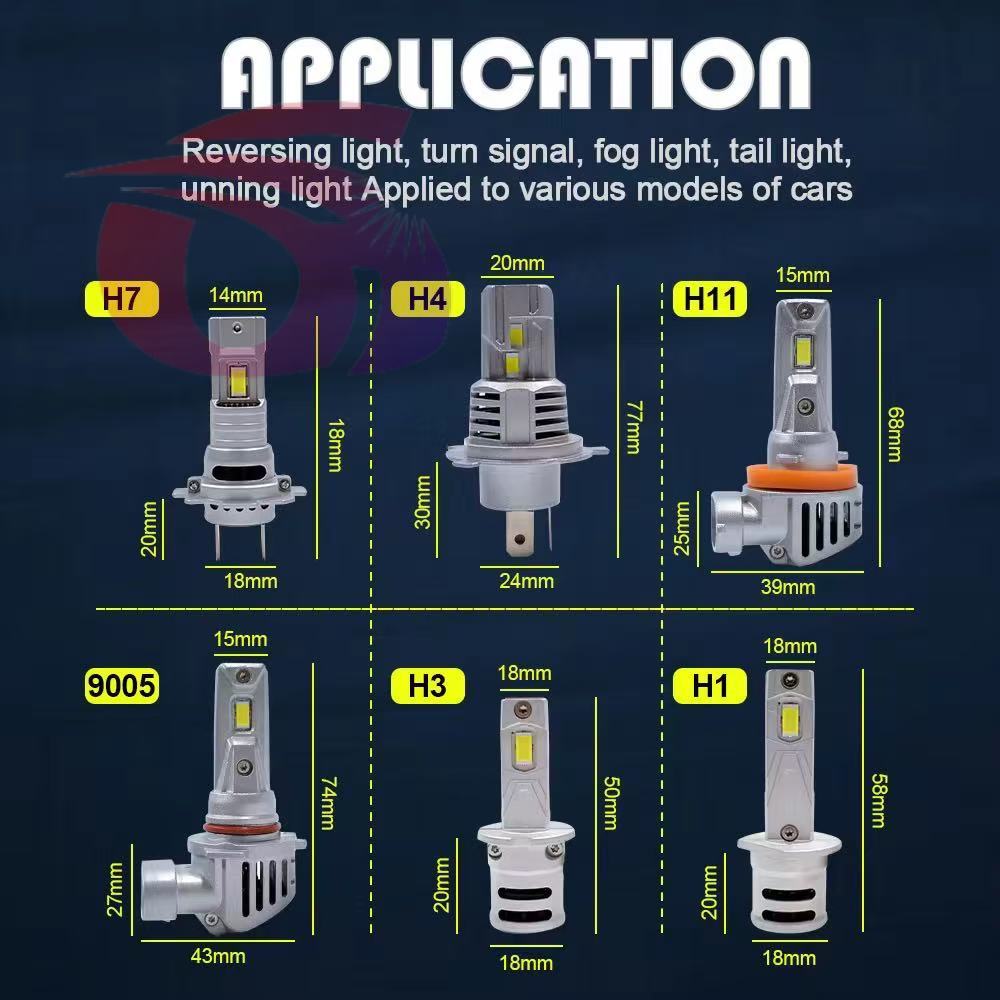 APPLICATION

Reversing light, turn signal, fog light, tail light, unning light Applied to various models of cars

H7
14mm
18mm
20mm
18mm

H4
20mm
77mm
30mm
24mm

H11
15mm
68mm
25mm
39mm

9005
15mm
74mm
27mm
43mm

H3
18mm
50mm
20mm
18mm

H1
18mm
58mm
20mm
18mm