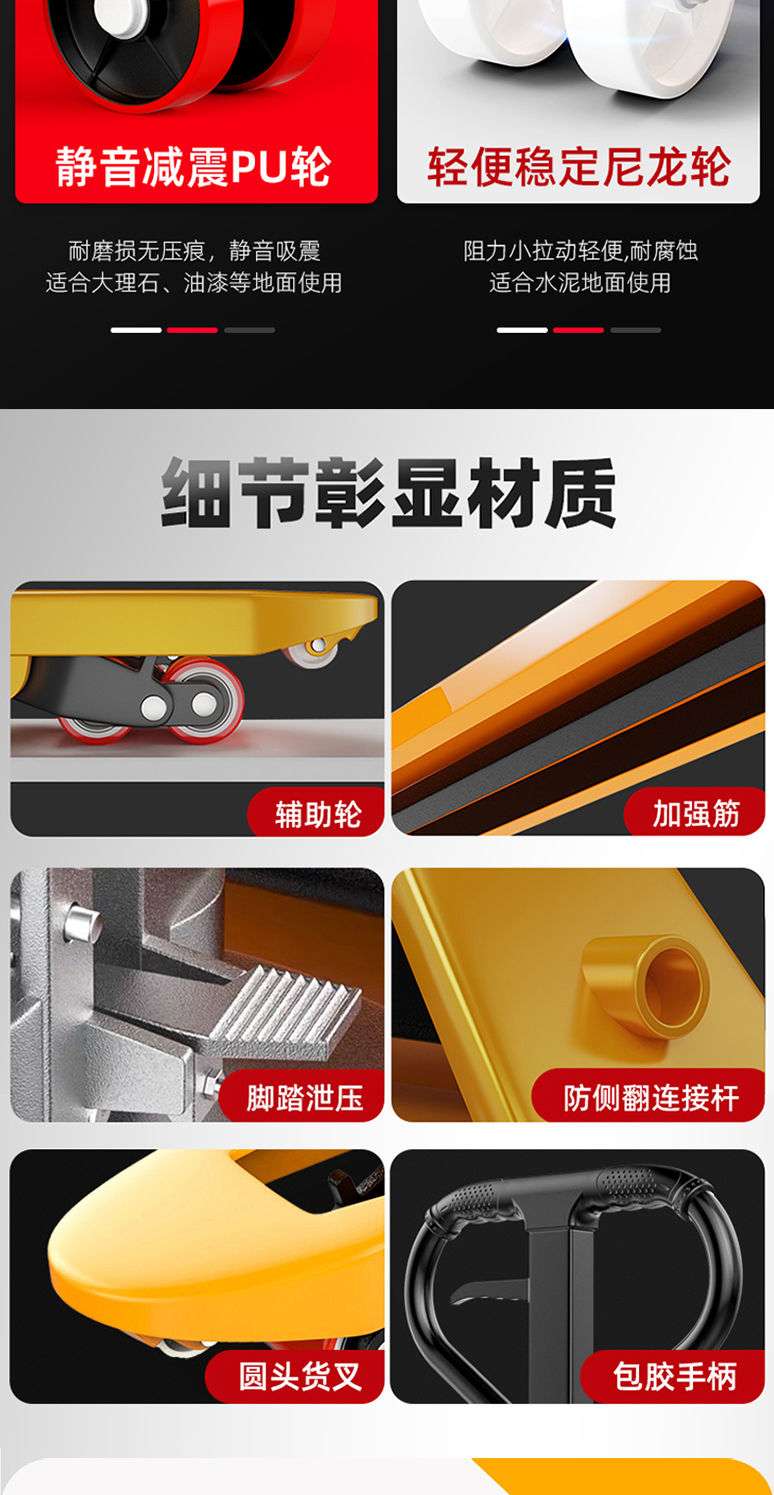 静音减震PU轮

耐磨损无压痕，静音吸震
适合大理石、油漆等地面使用

轻便稳定尼龙轮

阻力小拉动轻便,耐腐蚀
适合水泥地面使用

细节彰显材质

辅助轮

加强筋

脚踏泄压

防侧翻连接杆

圆头货叉

包胶手柄