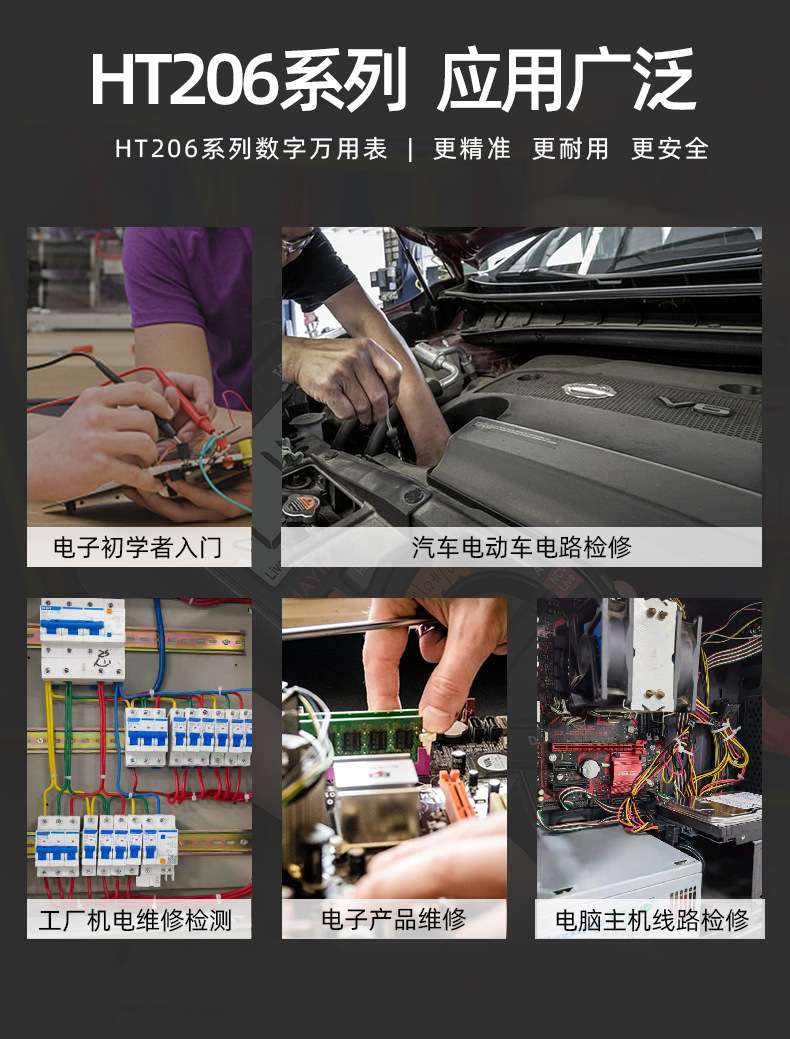 HT206系列 应用广泛

HT206系列数字万用表 | 更精准 更耐用 更安全

电子初学者入门

汽车电动车电路检修

工厂机电维修检测

电子产品维修

电脑主机线路检修