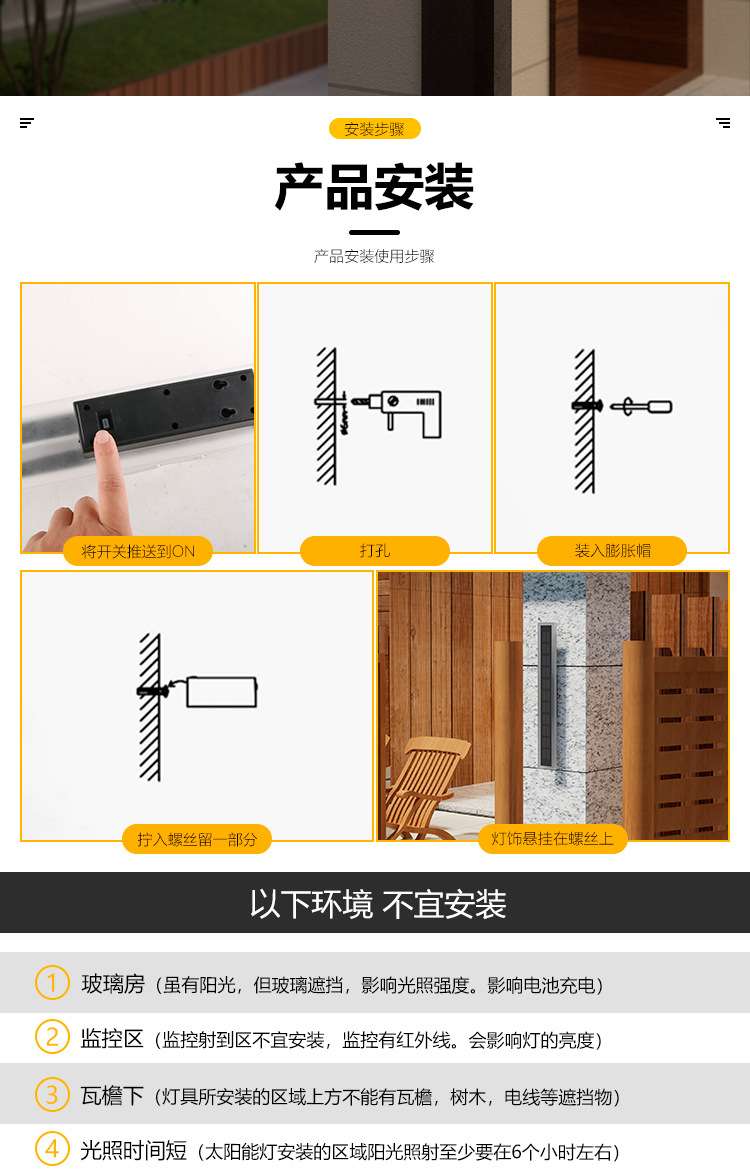 安装步骤

产品安装

产品安装使用步骤

将开关推送到ON

打孔

装入膨胀帽

拧入螺丝留一部分

灯饰悬挂在螺丝上

以下环境 不宜安装

1 玻璃房（虽有阳光，但玻璃遮挡，影响光照强度。影响电池充电）

2 监控区（监控射到区不宜安装，监控有红外线。会影响灯的亮度）

3 瓦檐下（灯具所安装的区域上方不能有瓦檐，树木，电线等遮挡物）

4 光照时间短（太阳能灯安装的区域阳光照射至少要在6个小时左右）