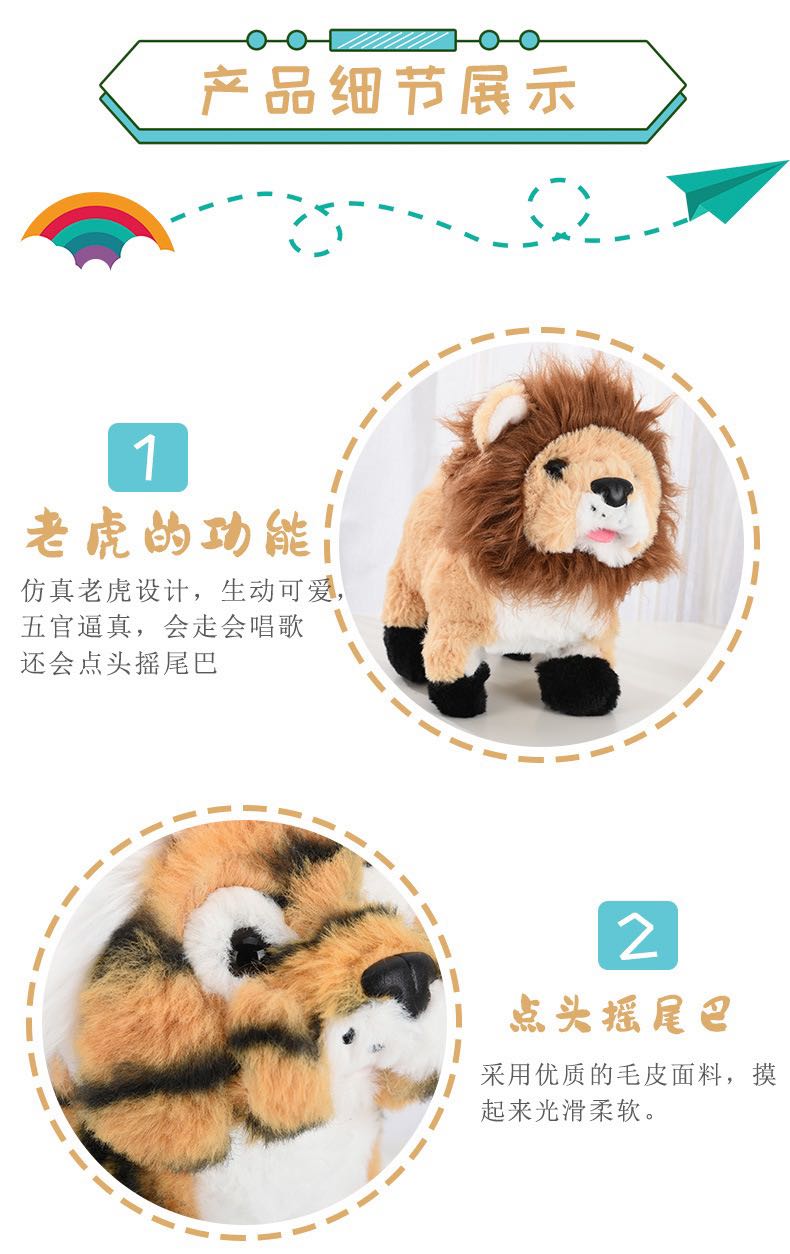 产品细节展示

1

老虎的功能

仿真老虎设计，生动可爱，五官逼真，会走会唱歌还会点头摇尾巴

2

点头摇尾巴

采用优质的毛皮面料，摸起来光滑柔软。