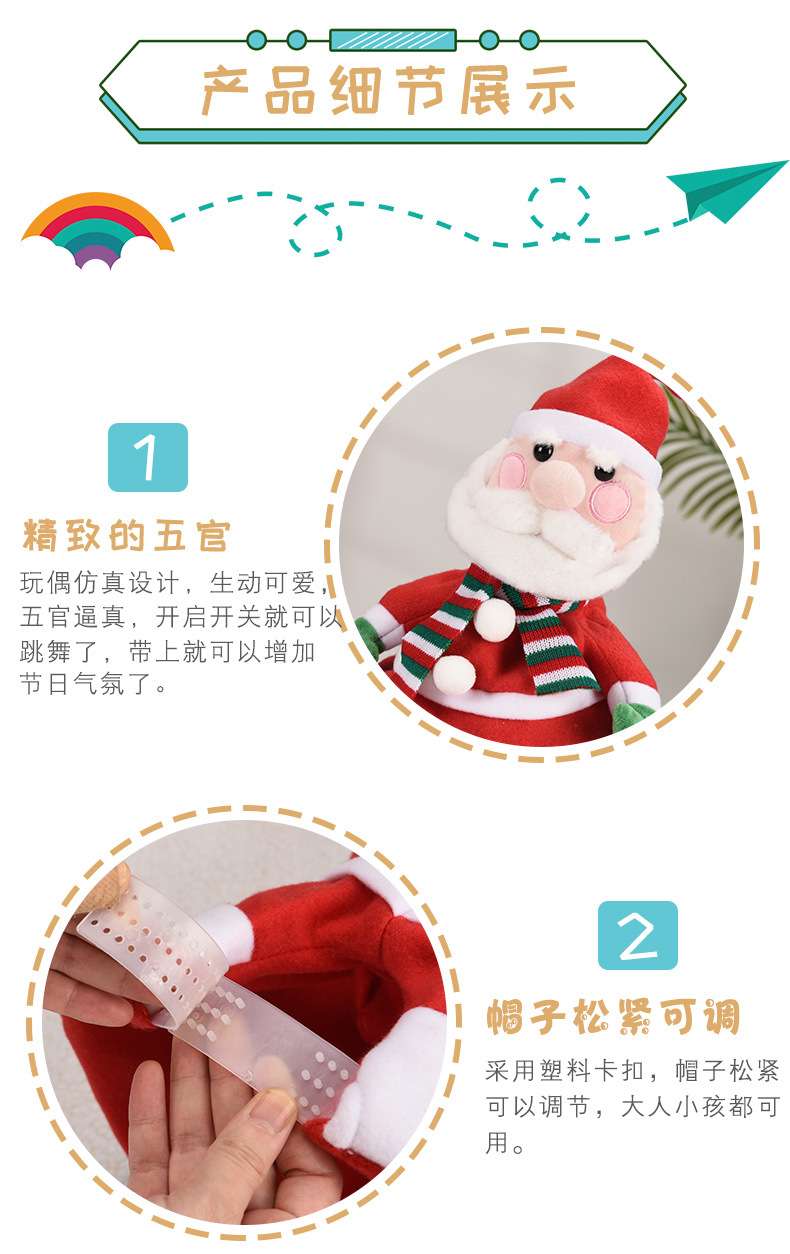 产品细节展示

1

精致的五官

玩偶仿真设计，生动可爱，五官逼真，开启开关就可以跳舞了，带上就可以增加节日气氛了。

2

帽子松紧可调

采用塑料卡扣，帽子松紧可以调节，大人小孩都可用。