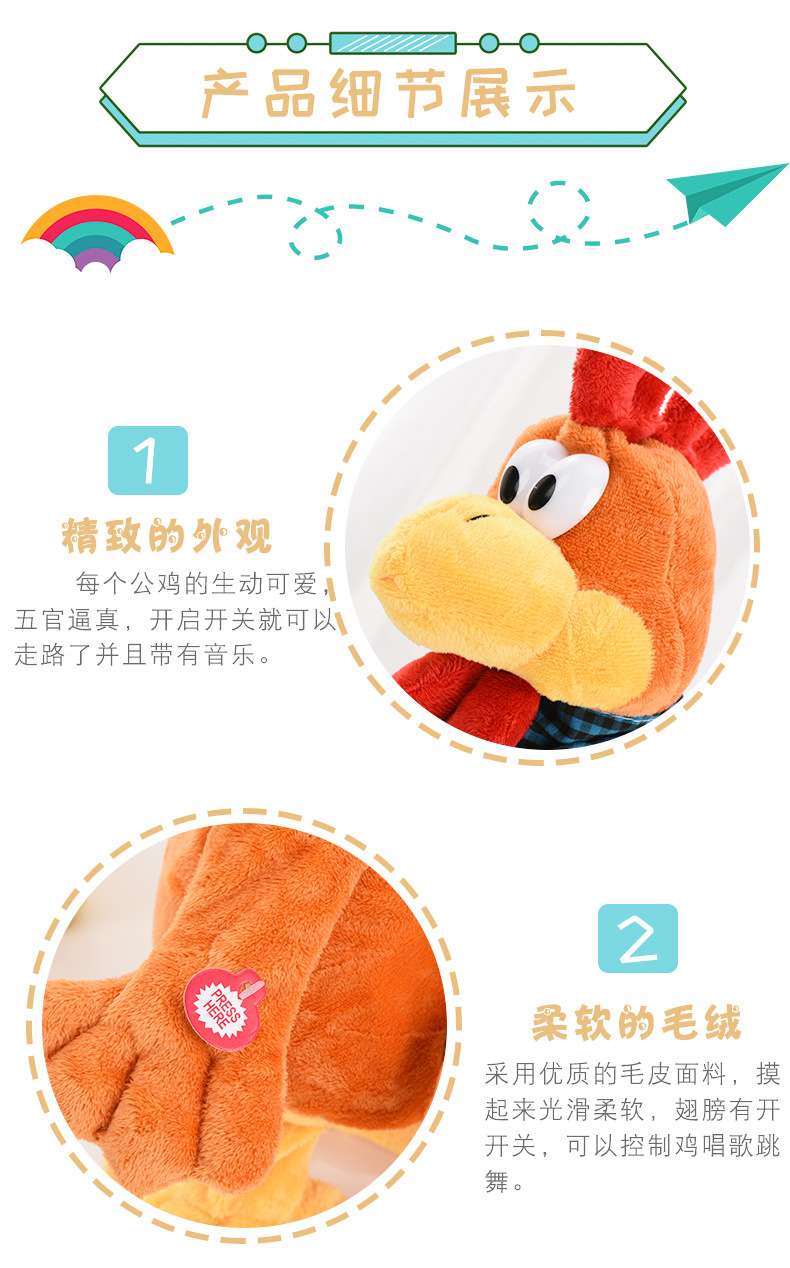 产品细节展示

1

精致的外观

每个公鸡的生动可爱，五官逼真，开启开关就可以走路了并且带有音乐。

PRESS HERE

2

柔软的毛绒

采用优质的毛皮面料，摸起来光滑柔软，翅膀有开开关，可以控制鸡唱歌跳舞。