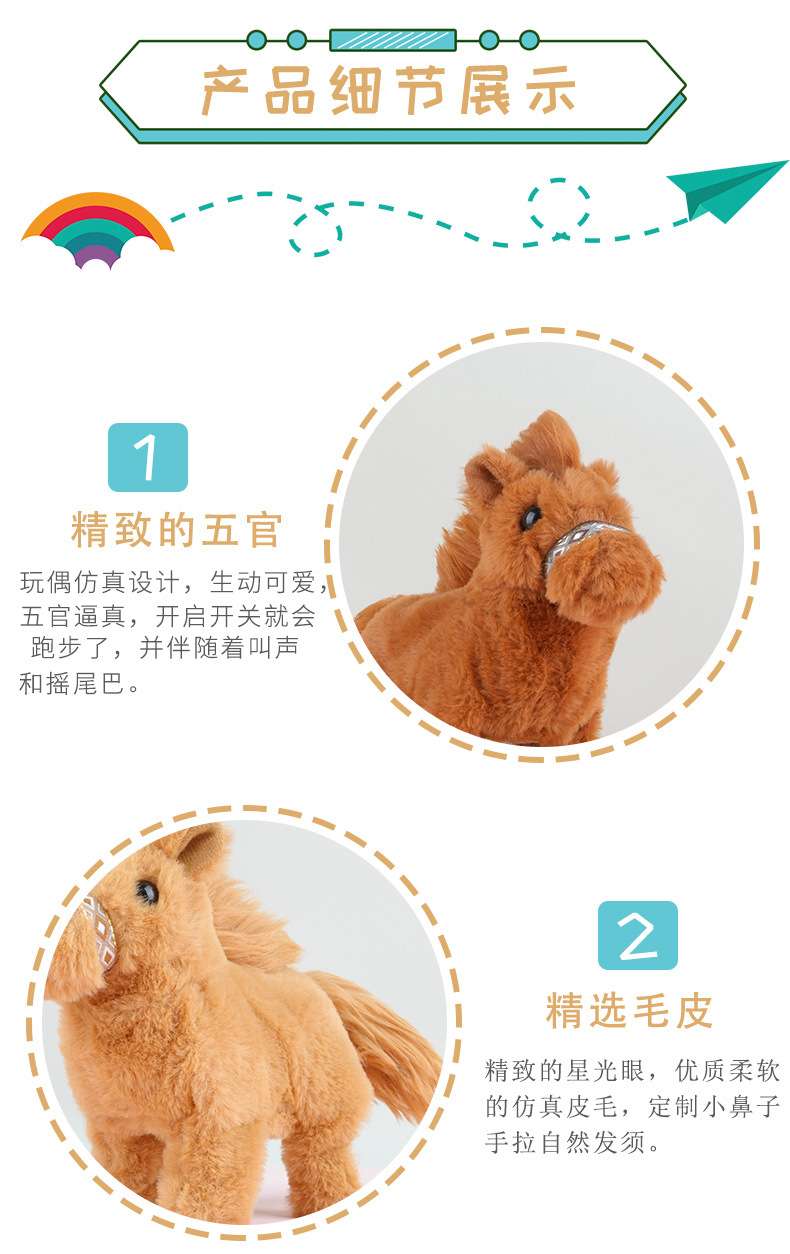 产品细节展示

1

精致的五官

玩偶仿真设计，生动可爱，五官逼真，开启开关就会跑步了，并伴随着叫声和摇尾巴。

2

精选毛皮

精致的星光眼，优质柔软的仿真皮毛，定制小鼻子手拉自然发须。