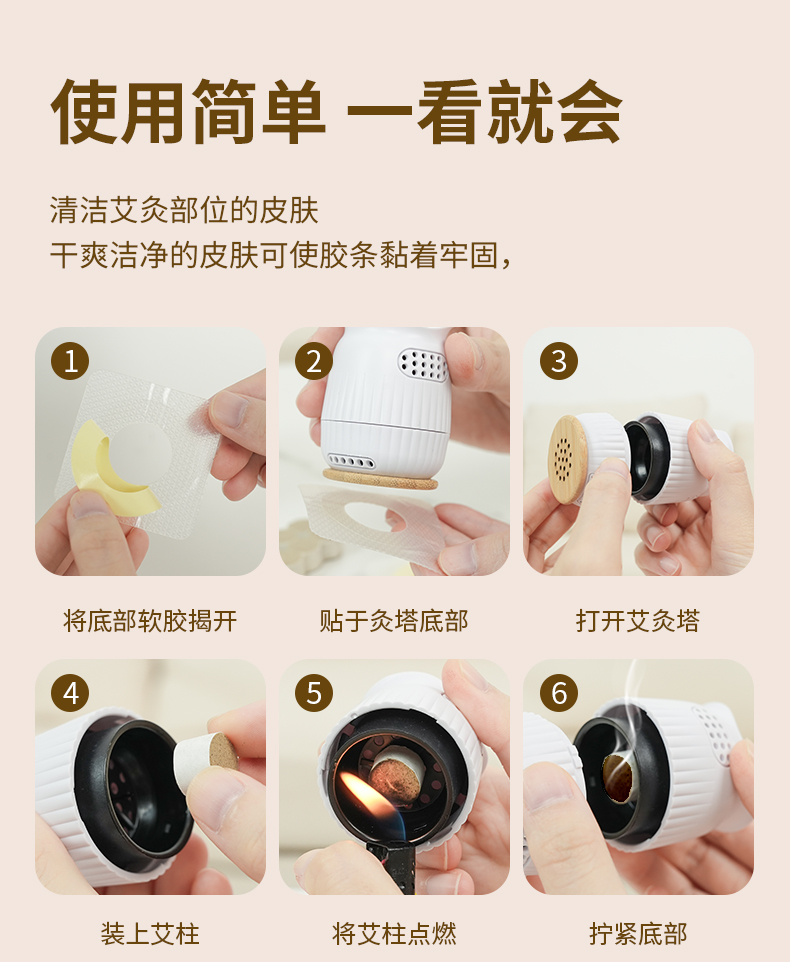 使用简单 一看就会

清洁艾灸部位的皮肤
干爽洁净的皮肤可使胶条黏着牢固，

1
将底部软胶揭开

2
贴于灸塔底部

3
打开艾灸塔

4
装上艾柱

5
将艾柱点燃

6
拧紧底部