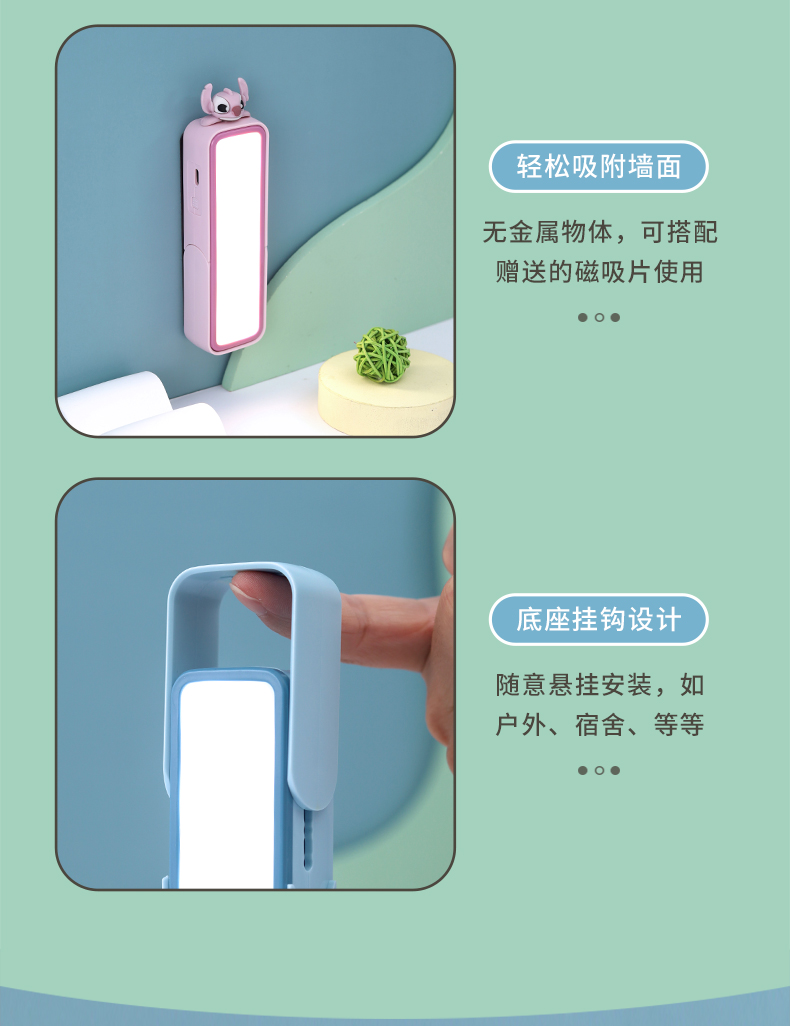 轻松吸附墙面

无金属物体，可搭配赠送的磁吸片使用

底座挂钩设计

随意悬挂安装，如户外、宿舍、等等