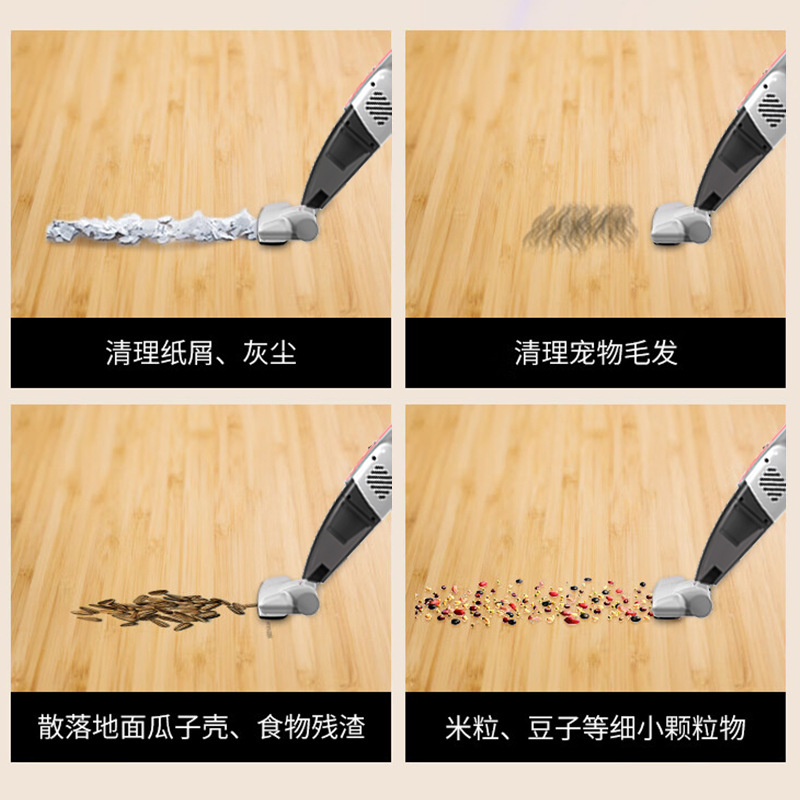 清理纸屑、灰尘

清理宠物毛发

散落地面瓜子壳、食物残渣

米粒、豆子等细小颗粒物