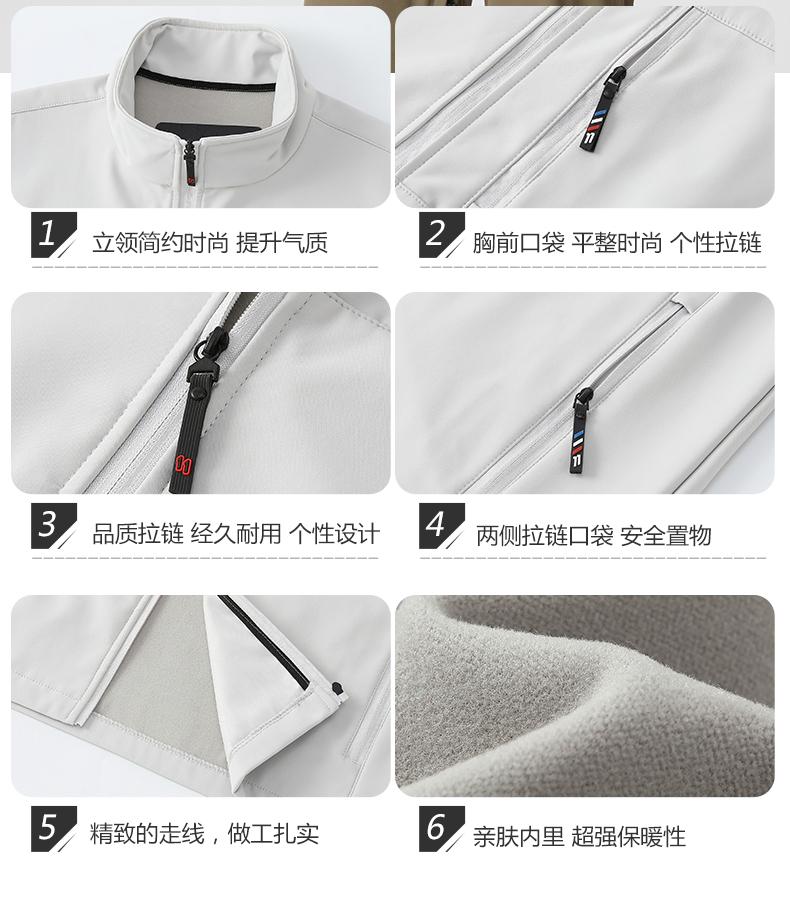 1 立领简约时尚 提升气质

2 胸前口袋 平整时尚 个性拉链

3 品质拉链 经久耐用 个性设计

4 两侧拉链口袋 安全置物

5 精致的走线，做工扎实

6 亲肤内里 超强保暖性