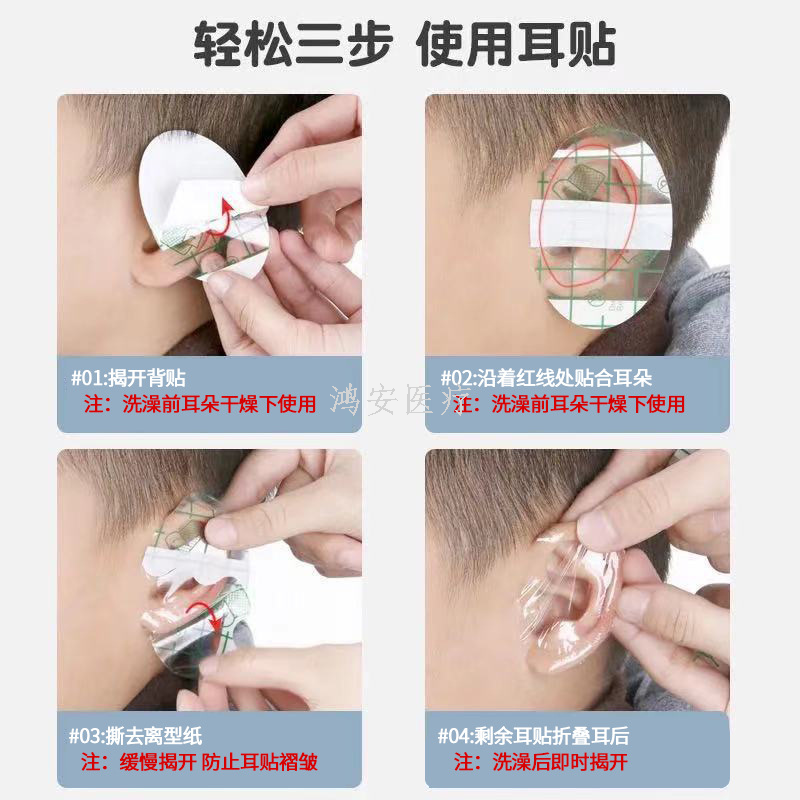 轻松三步 使用耳贴

#01:揭开背贴
注：洗澡前耳朵干燥下使用

#02:沿着红线处贴合耳朵
注：洗澡前耳朵干燥下使用

鸿安医疗

#03:撕去离型纸
注：缓慢揭开 防止耳贴褶皱

#04:剩余耳贴折叠耳后
注：洗澡后即时揭开