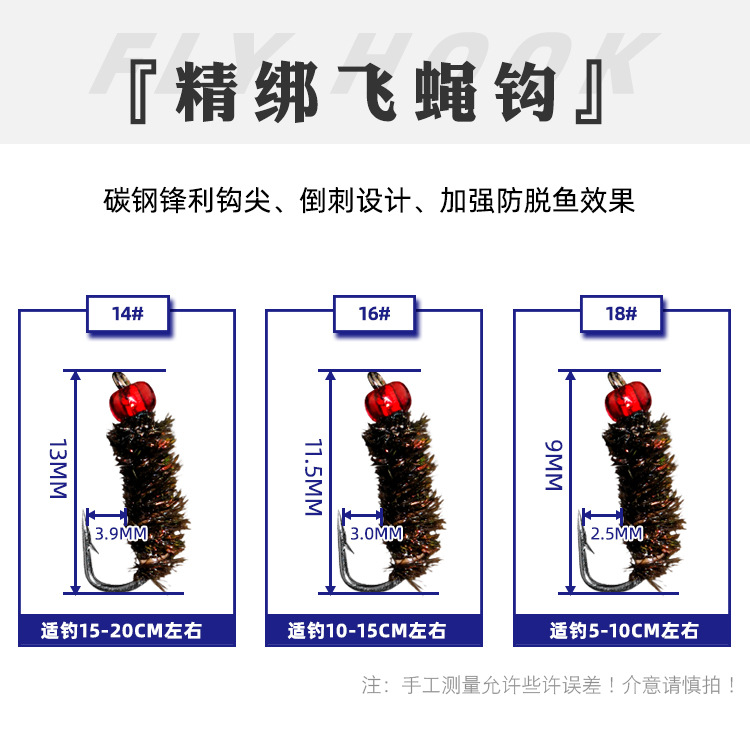 FLY HOOK

『精绑飞蝇钩』

碳钢锋利钩尖、倒刺设计、加强防脱鱼效果

14#

13MM

3.9MM

适钓15-20CM左右

16#

11.5MM

3.0MM

适钓10-15CM左右

18#

9MM

2.5MM

适钓5-10CM左右

注：手工测量允许些许误差！介意请慎拍！