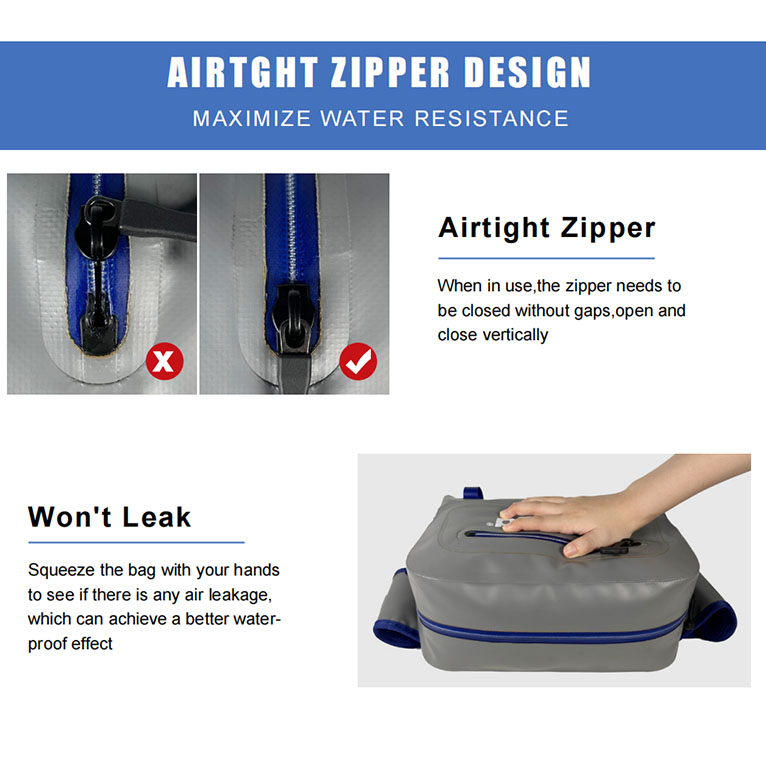 AIRTGHT ZIPPER DESIGN
MAXIMIZE WATER RESISTANCE

Airtight Zipper

When in use,the zipper needs to be closed without gaps,open and close vertically

Won't Leak

Squeeze the bag with your hands to see if there is any air leakage, which can achieve a better waterproof effect