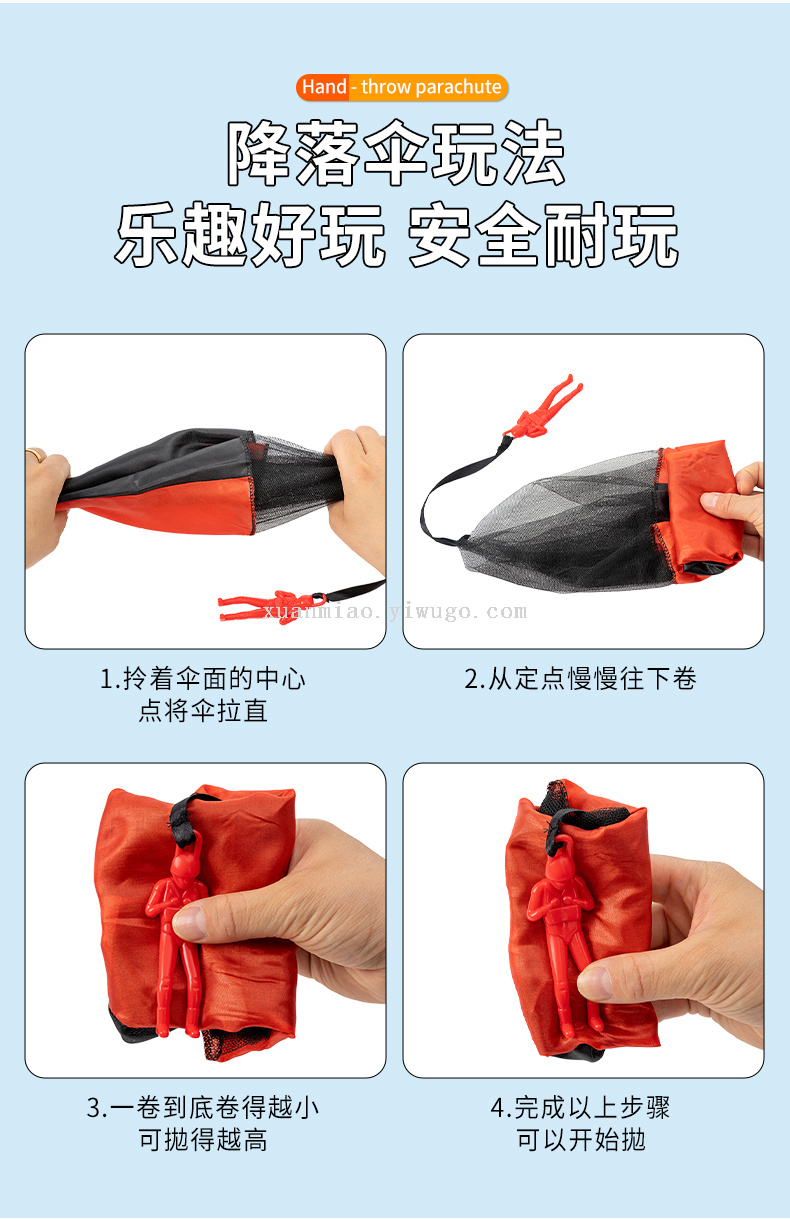 Hand - throw parachute

降落伞玩法
乐趣好玩 安全耐玩

xuanmiao.yiwugo.com

1.拎着伞面的中心点将伞拉直

2.从定点慢慢往下卷

3.一卷到底卷得越小可抛得越高

4.完成以上步骤可以开始抛