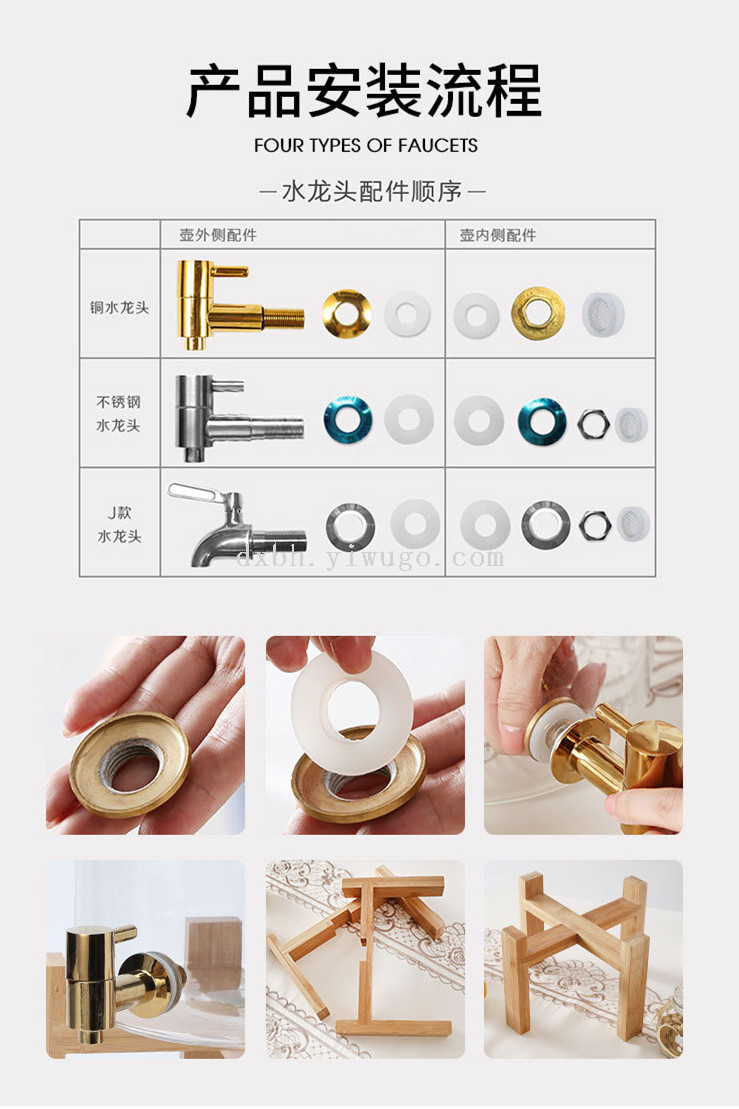 产品安装流程

FOUR TYPES OF FAUCETS

— 水龙头配件顺序 —

| | 壶外侧配件 | 壶内侧配件 |
|---|---|---|
| 铜水龙头 | | |
| 不锈钢水龙头 | | |
| J款水龙头 | | |

dxbh.yiwugo.com