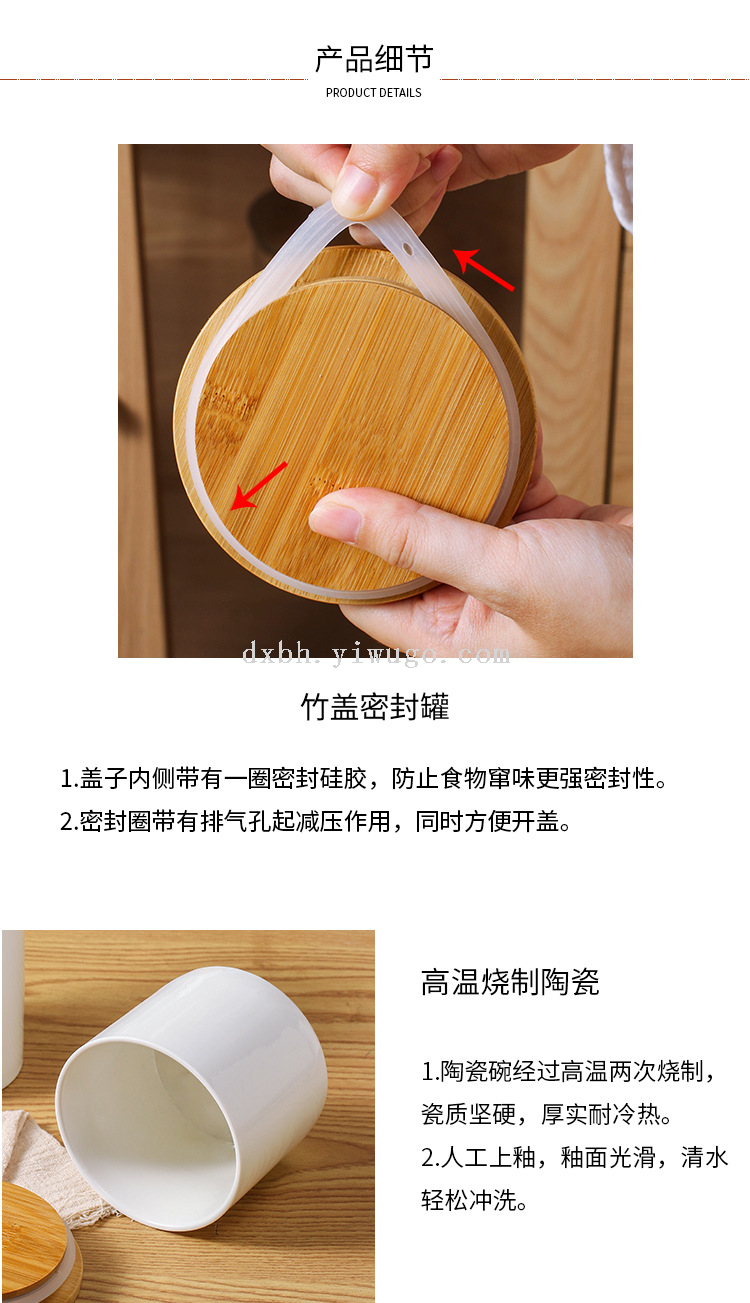 产品细节
PRODUCT DETAILS

dxbh.yiwugo.com

竹盖密封罐

1.盖子内侧带有一圈密封硅胶，防止食物窜味更强密封性。
2.密封圈带有排气孔起减压作用，同时方便开盖。

高温烧制陶瓷

1.陶瓷碗经过高温两次烧制，瓷质坚硬，厚实耐冷热。
2.人工上釉，釉面光滑，清水轻松冲洗。