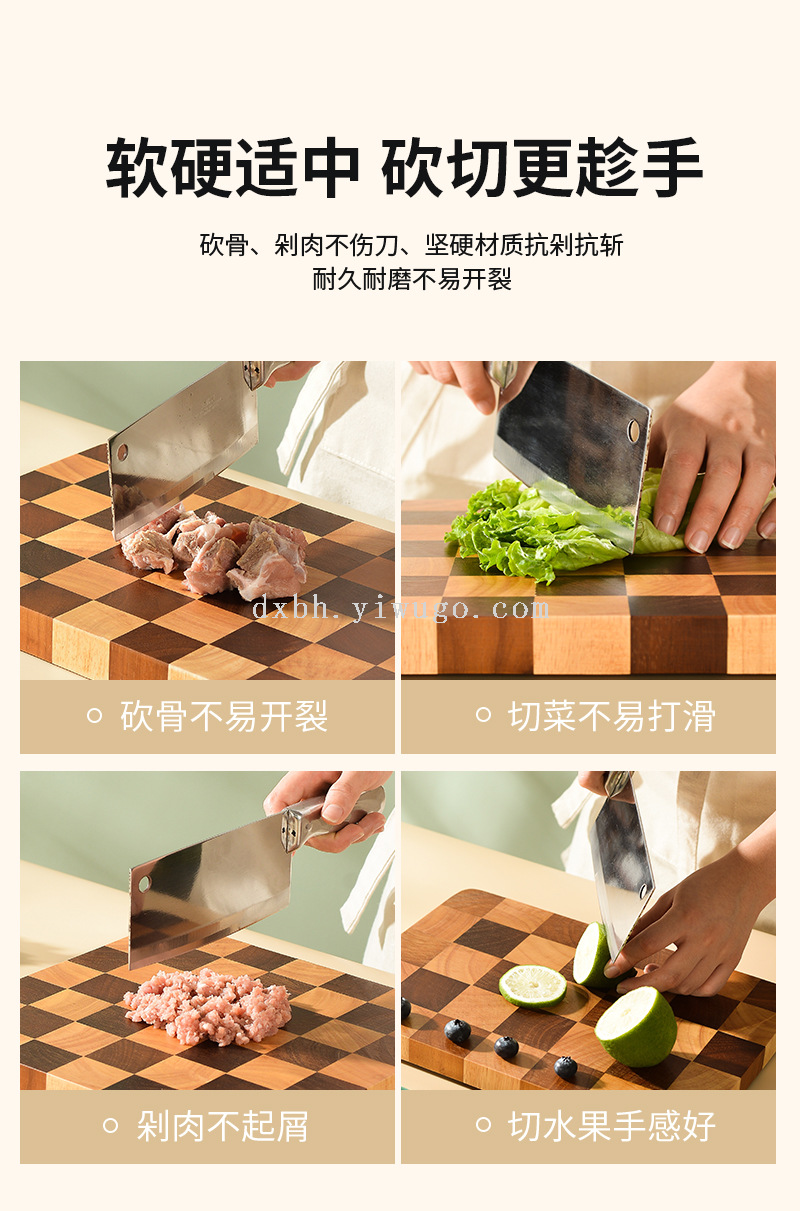 软硬适中 砍切更趁手

砍骨、剁肉不伤刀、坚硬材质抗剁抗斩
耐久耐磨不易开裂

dxbh.yiwugo.com

砍骨不易开裂

切菜不易打滑

剁肉不起屑

切水果手感好