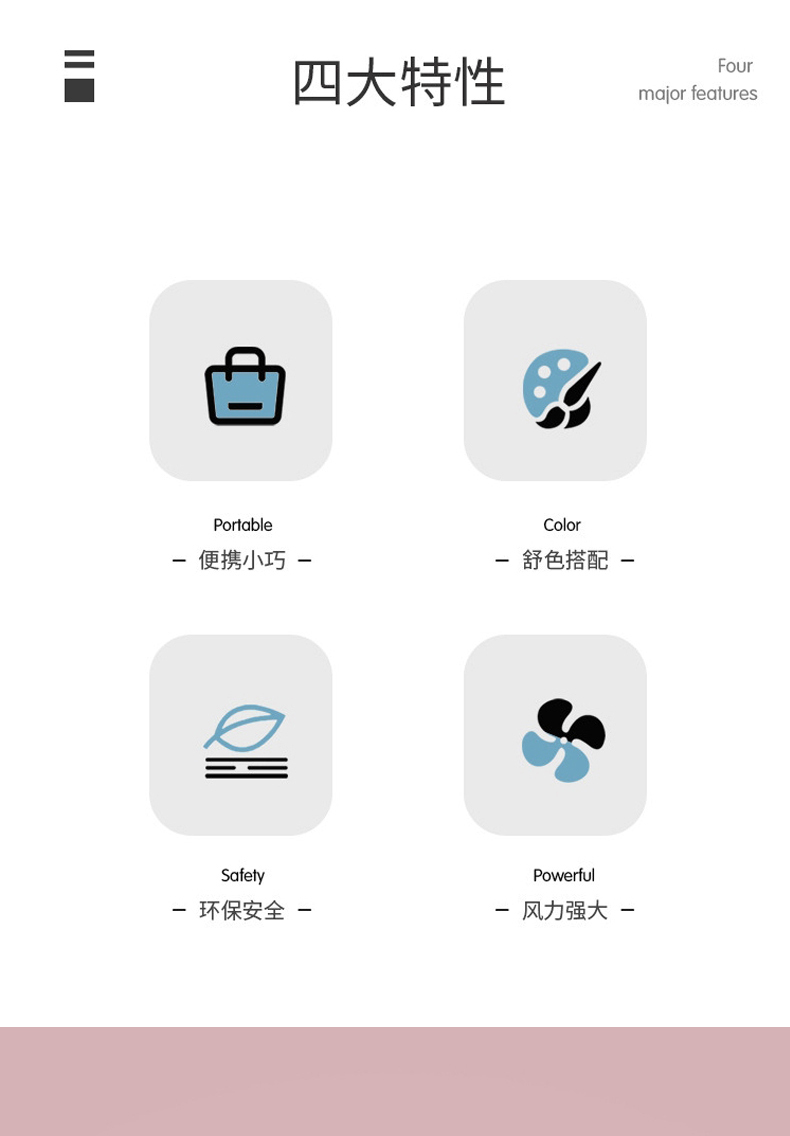 四大特性

Four
major features

Portable
- 便携小巧 -

Color
- 舒色搭配 -

Safety
- 环保安全 -

Powerful
- 风力强大 -