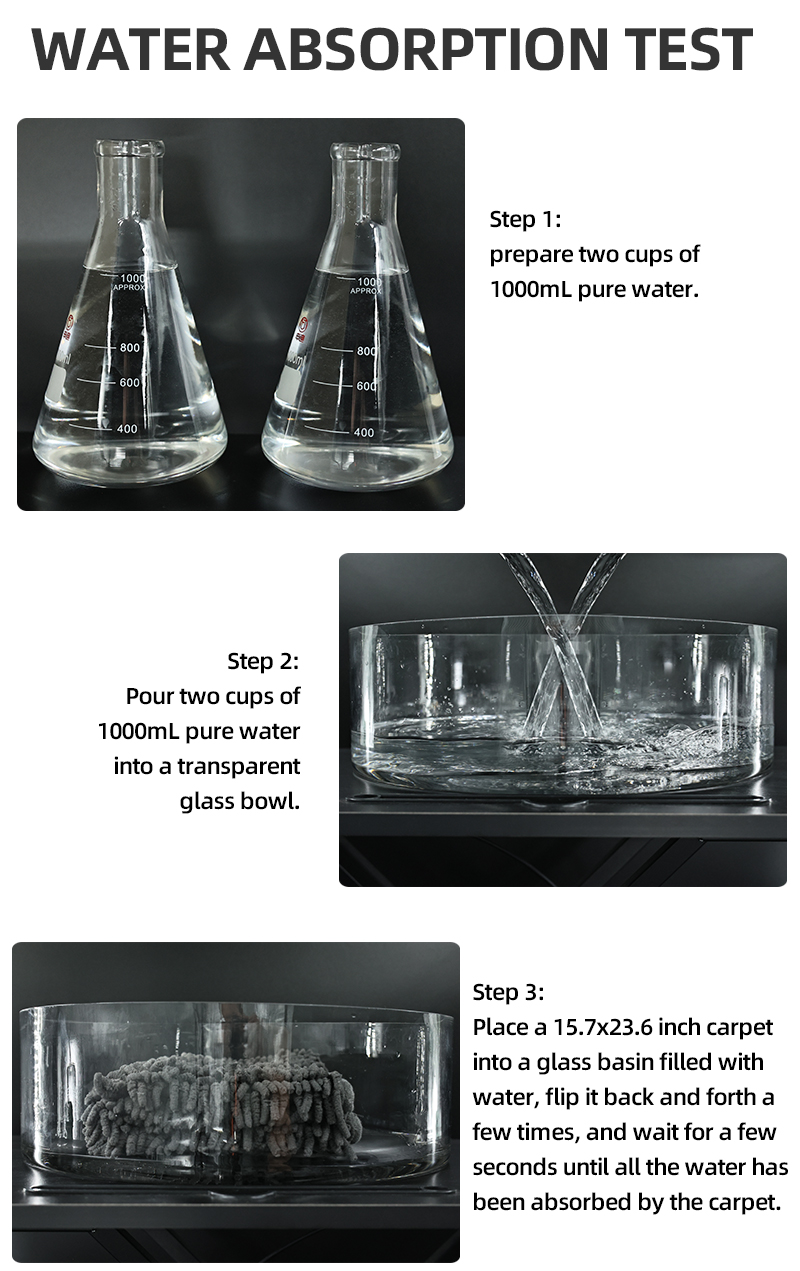 WATER ABSORPTION TEST

1000
APPROX
800
600
400

1000
APPROX
800
600
400

Step 1:
prepare two cups of 1000mL pure water.

Step 2:
Pour two cups of 1000mL pure water into a transparent glass bowl.

Step 3:
Place a 15.7x23.6 inch carpet into a glass basin filled with water, flip it back and forth a few times, and wait for a few seconds until all the water has been absorbed by the carpet.