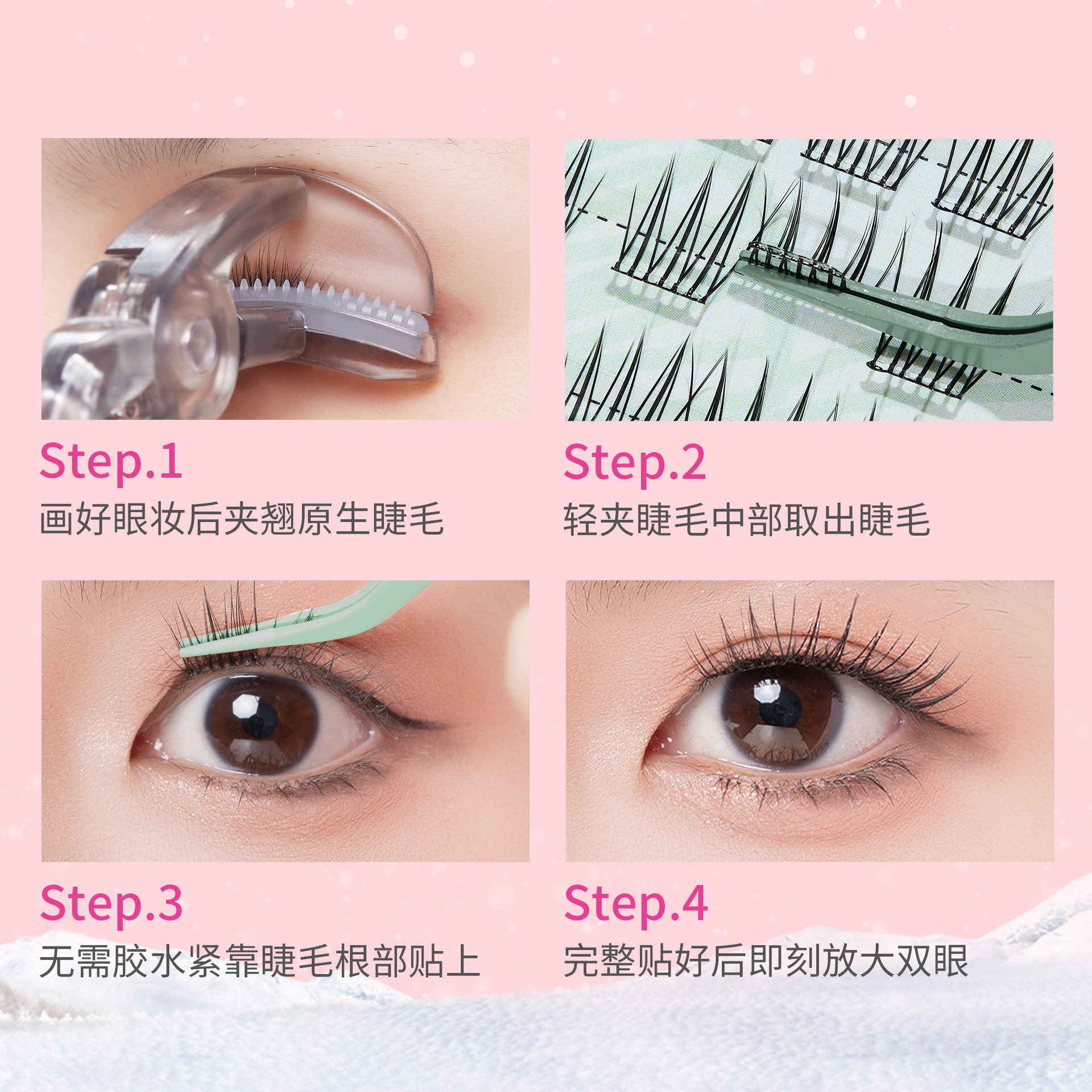 Step.1
画好眼妆后夹翘原生睫毛

Step.2
轻夹睫毛中部取出睫毛

Step.3
无需胶水紧靠睫毛根部贴上

Step.4
完整贴好后即刻放大双眼