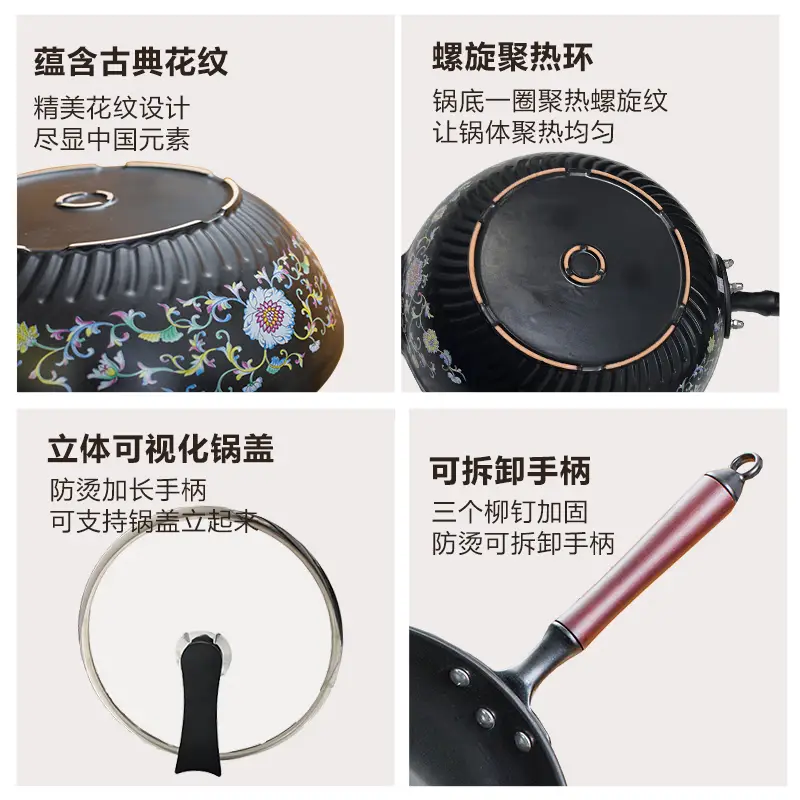 蕴含古典花纹

精美花纹设计
尽显中国元素

螺旋聚热环

锅底一圈聚热螺旋纹
让锅体聚热均匀

立体可视化锅盖

防烫加长手柄
可支持锅盖立起来

可拆卸手柄

三个柳钉加固
防烫可拆卸手柄