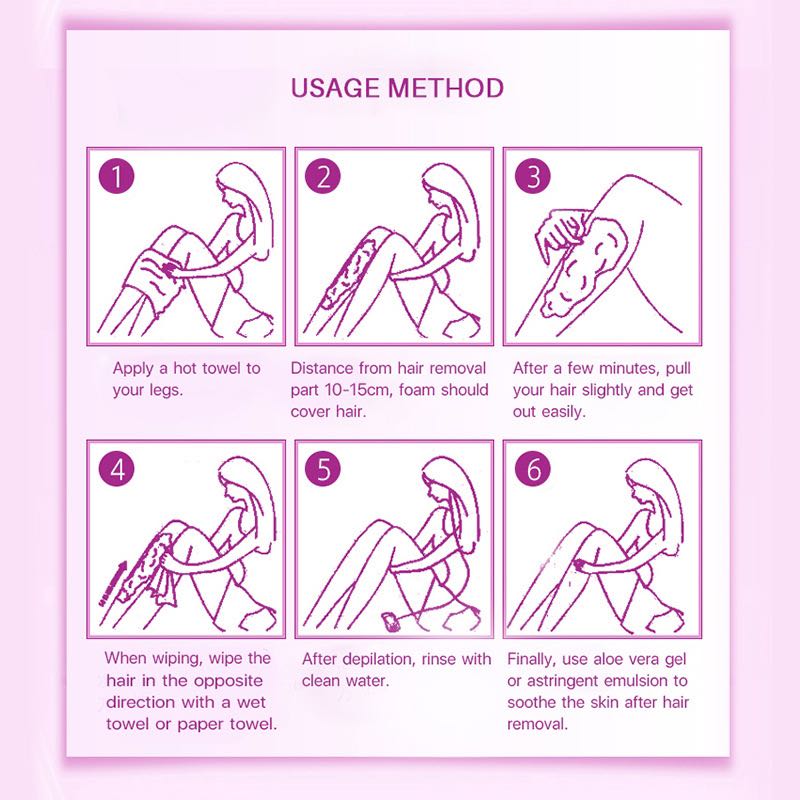 USAGE METHOD

1

Apply a hot towel to your legs.

2

Distance from hair removal part 10-15cm, foam should cover hair.

3

After a few minutes, pull your hair slightly and get out easily.

4

When wiping, wipe the hair in the opposite direction with a wet towel or paper towel.

5

After depilation, rinse with clean water.

6

Finally, use aloe vera gel or astringent emulsion to soothe the skin after hair removal.