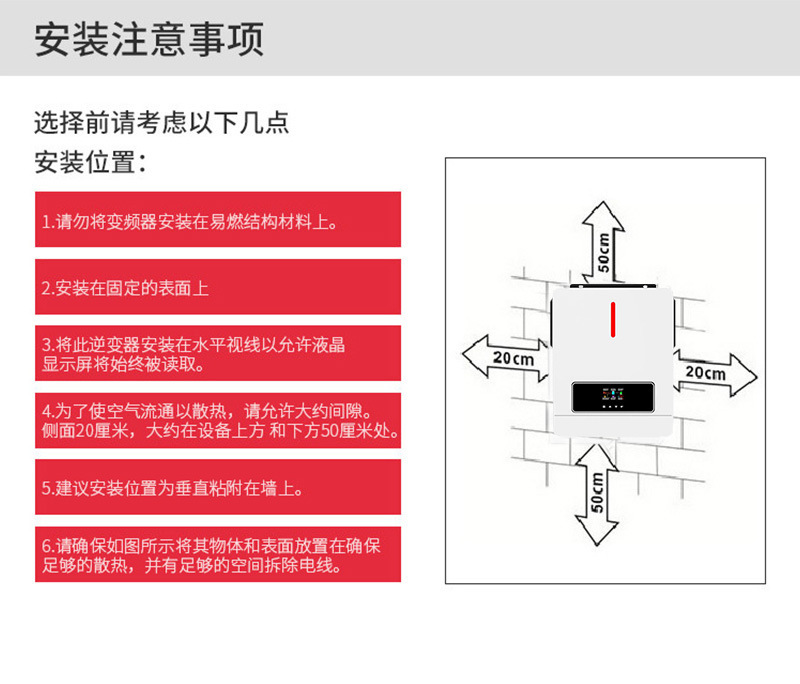 安装注意事项

选择前请考虑以下几点
安装位置：

1.请勿将变频器安装在易燃结构材料上。

2.安装在固定的表面上

3.将此逆变器安装在水平视线以允许液晶显示屏将始终被读取。

4.为了使空气流通以散热，请允许大约间隙。侧面20厘米，大约在设备上方 和下方50厘米处。

5.建议安装位置为垂直粘附在墙上。

6.请确保如图所示将其物体和表面放置在确保足够的散热，并有足够的空间拆除电线。

50cm
20cm
20cm
50cm