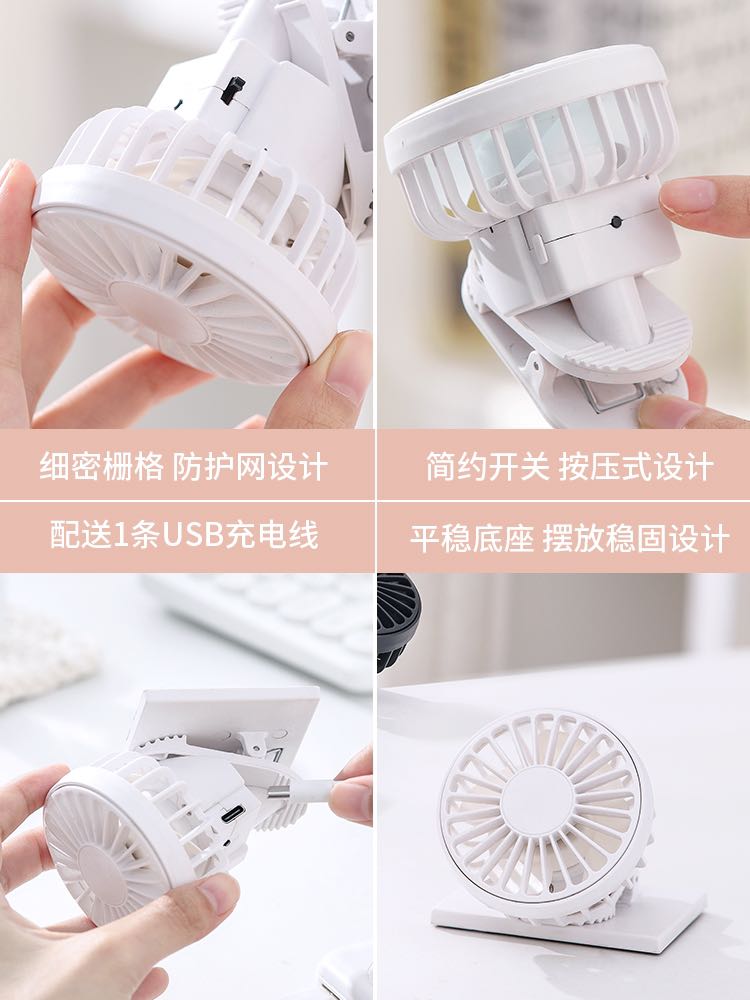 细密栅格 防护网设计

简约开关 按压式设计

配送1条USB充电线

平稳底座 摆放稳固设计