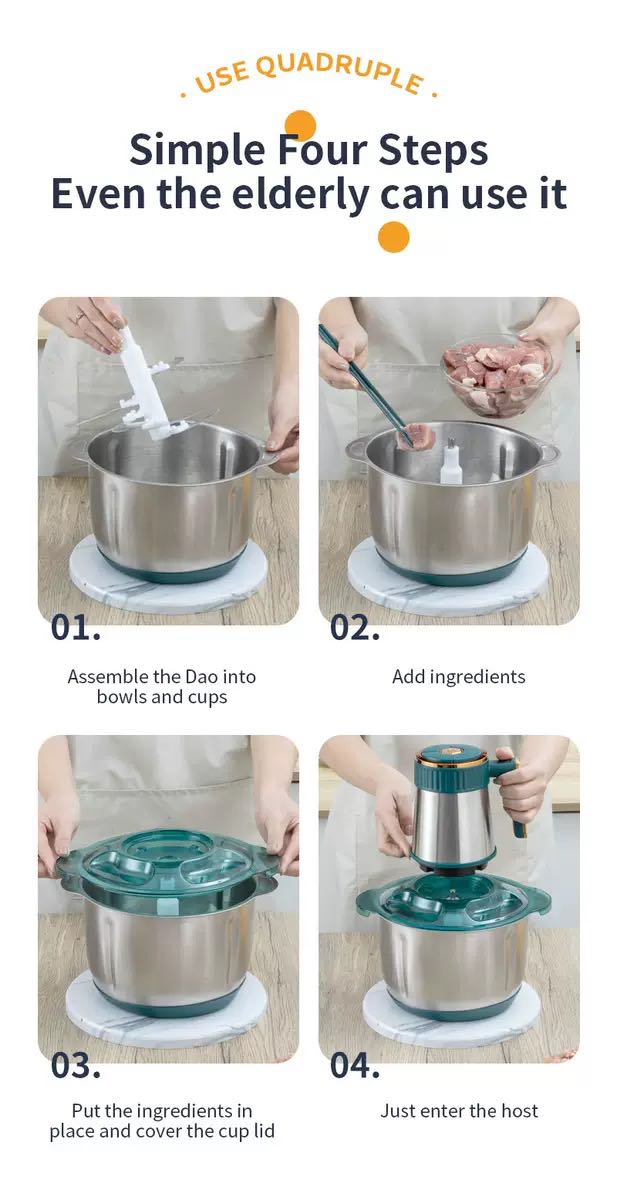 · USE QUADRUPLE ·

Simple Four Steps
Even the elderly can use it

01.

Assemble the Dao into bowls and cups

02.

Add ingredients

03.

Put the ingredients in place and cover the cup lid

04.

Just enter the host