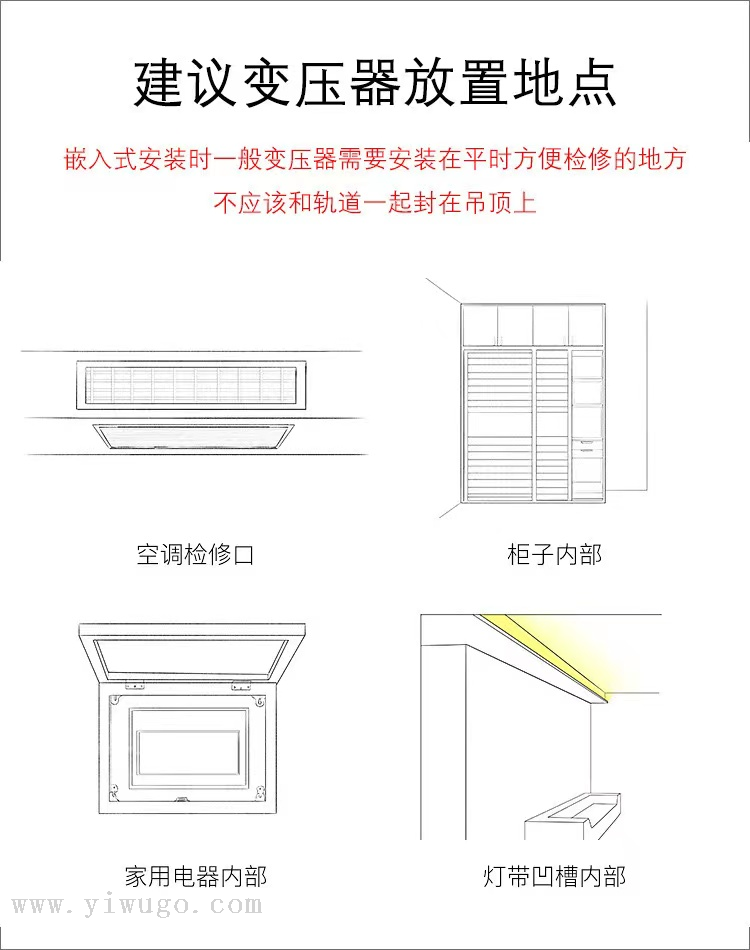 建议变压器放置地点

嵌入式安装时一般变压器需要安装在平时方便检修的地方
不应该和轨道一起封在吊顶上

空调检修口

柜子内部

家用电器内部

灯带凹槽内部

www.yiwugo.com