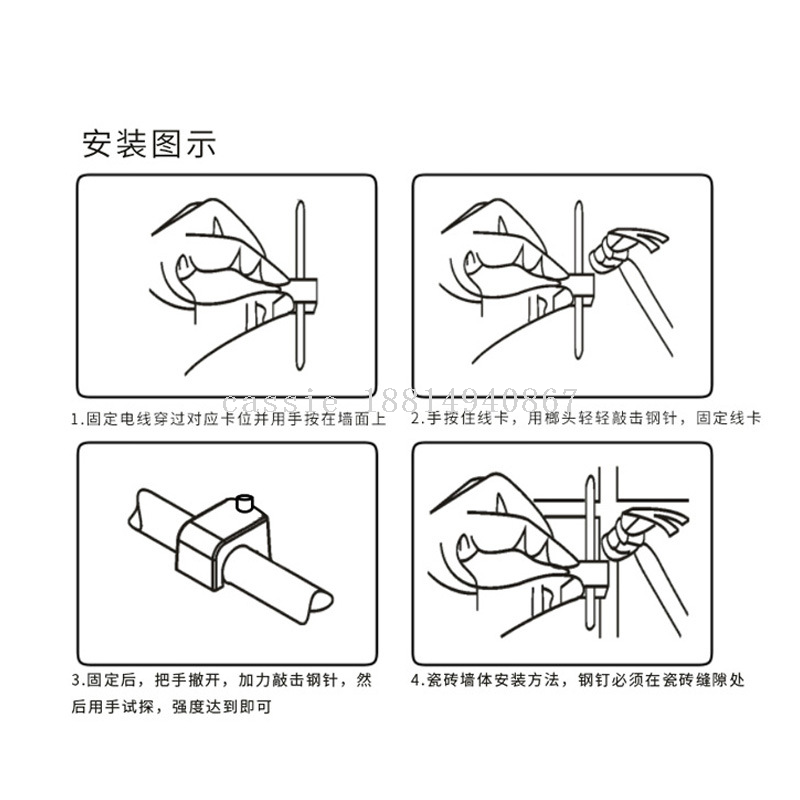 安装图示

cassie 18814940867

1.固定电线穿过对应卡位并用手按在墙面上

2.手按住线卡，用榔头轻轻敲击钢针，固定线卡

3.固定后，把手撤开，加力敲击钢针，然后用手试探，强度达到即可

4.瓷砖墙体安装方法，钢钉必须在瓷砖缝隙处