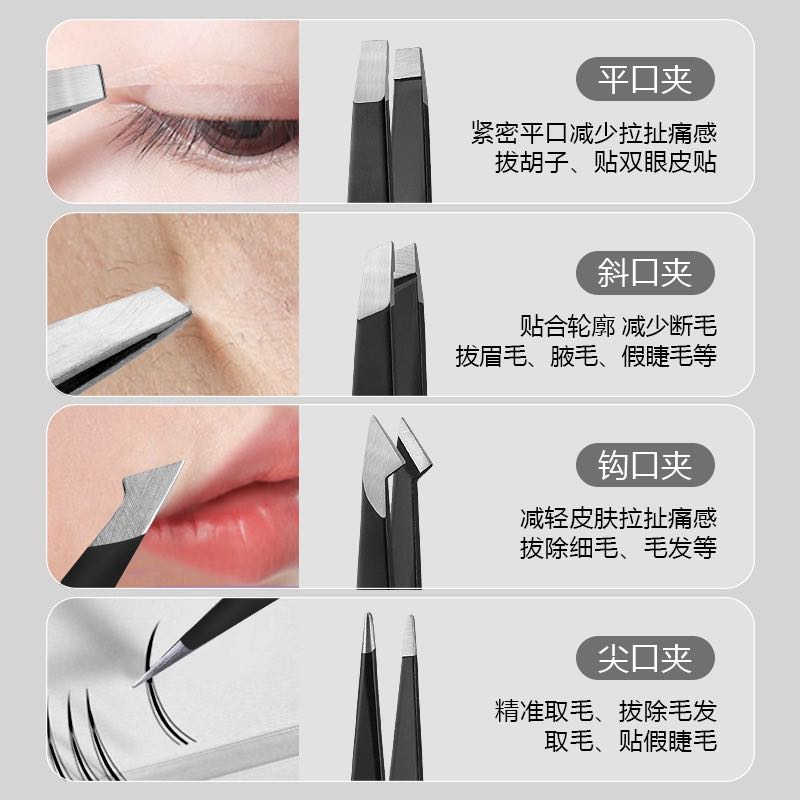 平口夹

紧密平口减少拉扯痛感
拔胡子、贴双眼皮贴

斜口夹

贴合轮廓 减少断毛
拔眉毛、腋毛、假睫毛等

钩口夹

减轻皮肤拉扯痛感
拔除细毛、毛发等

尖口夹

精准取毛、拔除毛发
取毛、贴假睫毛