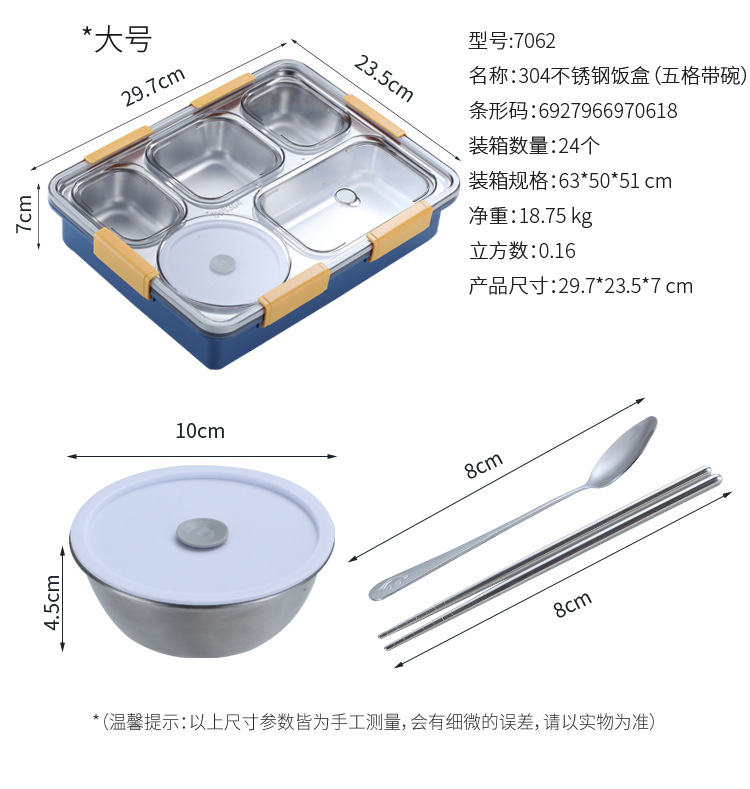 *大号

29.7cm

23.5cm

7cm

型号:7062
名称:304不锈钢饭盒(五格带碗)
条形码:6927966970618
装箱数量:24个
装箱规格:63*50*51 cm
净重:18.75 kg
立方数:0.16
产品尺寸:29.7*23.5*7 cm

10cm

4.5cm

8cm

8cm

*(温馨提示:以上尺寸参数皆为手工测量,会有细微的误差,请以实物为准)