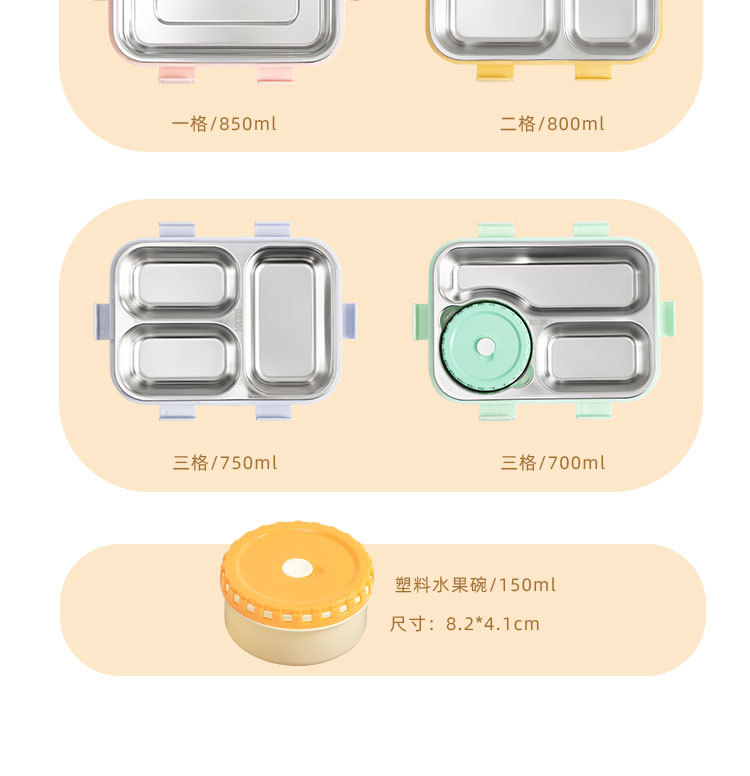 一格/850ml

二格/800ml

三格/750ml

三格/700ml

塑料水果碗/150ml

尺寸：8.2*4.1cm